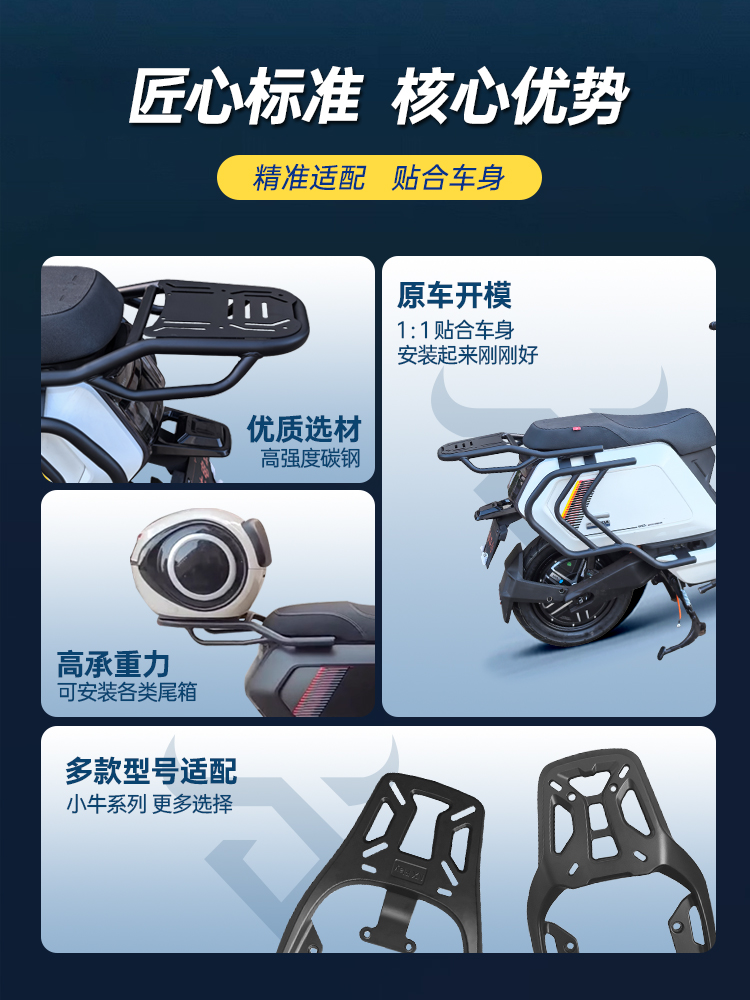 匠心标准 核心优势

精准适配 贴合车身

优质选材
高强度碳钢

原车开模
1:1贴合车身
安装起来刚刚好

高承重力
可安装各类尾箱

多款型号适配
小牛系列 更多选择