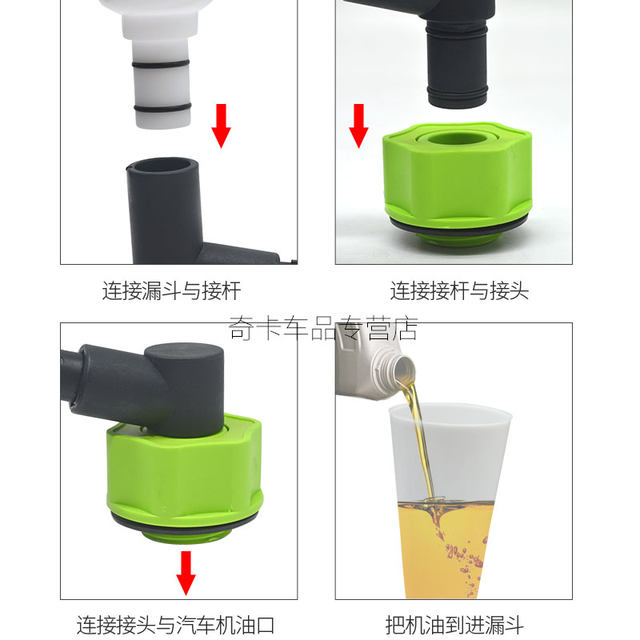 连接漏斗与接杆

连接接杆与接头

奇卡车品专营店

连接接头与汽车机油口

把机油到进漏斗