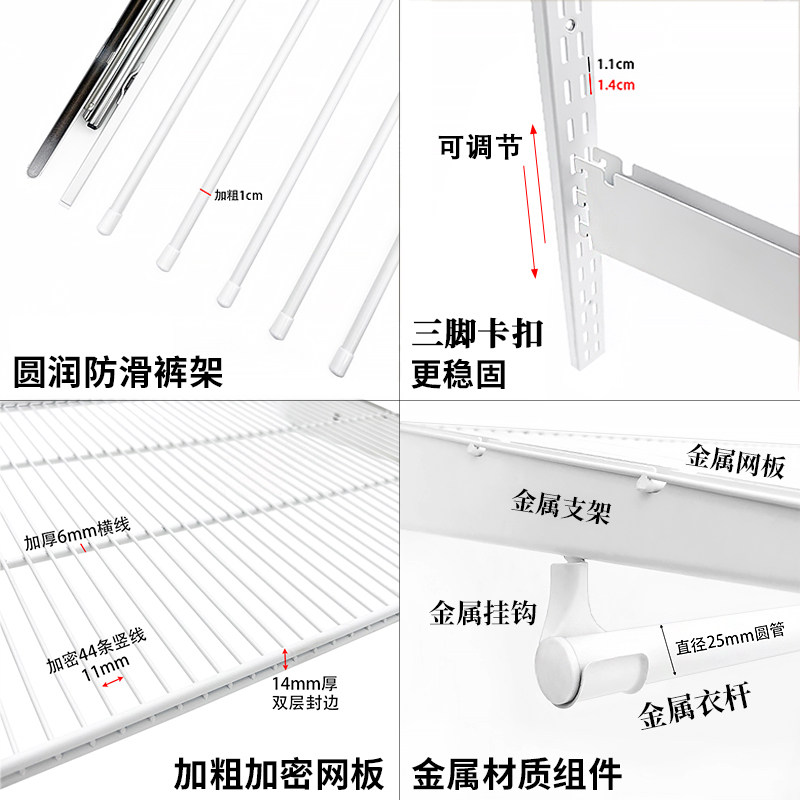 加粗1cm

圆润防滑裤架

1.1cm
1.4cm

可调节

三脚卡扣
更稳固

加厚6mm横线

加密44条竖线
11mm

14mm厚
双层封边

加粗加密网板

金属网板

金属支架

金属挂钩

直径25mm圆管

金属衣杆

金属材质组件