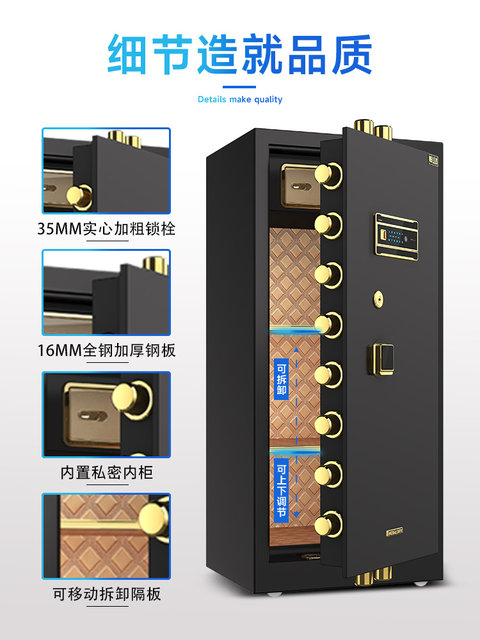 细节造就品质

Details make quality

35MM实心加粗锁栓

16MM全钢加厚钢板

内置私密内柜

可移动拆卸隔板

可拆卸

可上下调节