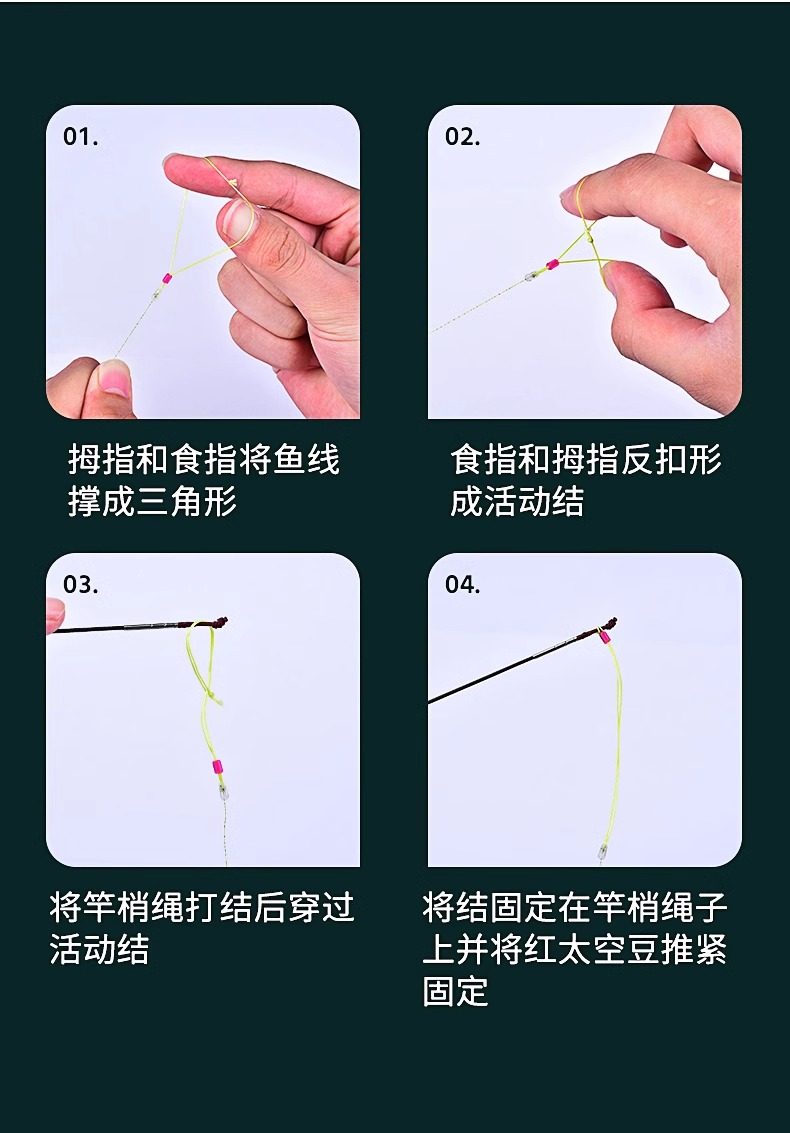 01.

拇指和食指将鱼线撑成三角形

02.

食指和拇指反扣形成活动结

03.

将竿梢绳打结后穿过活动结

04.

将结固定在竿梢绳子上并将红太空豆推紧固定