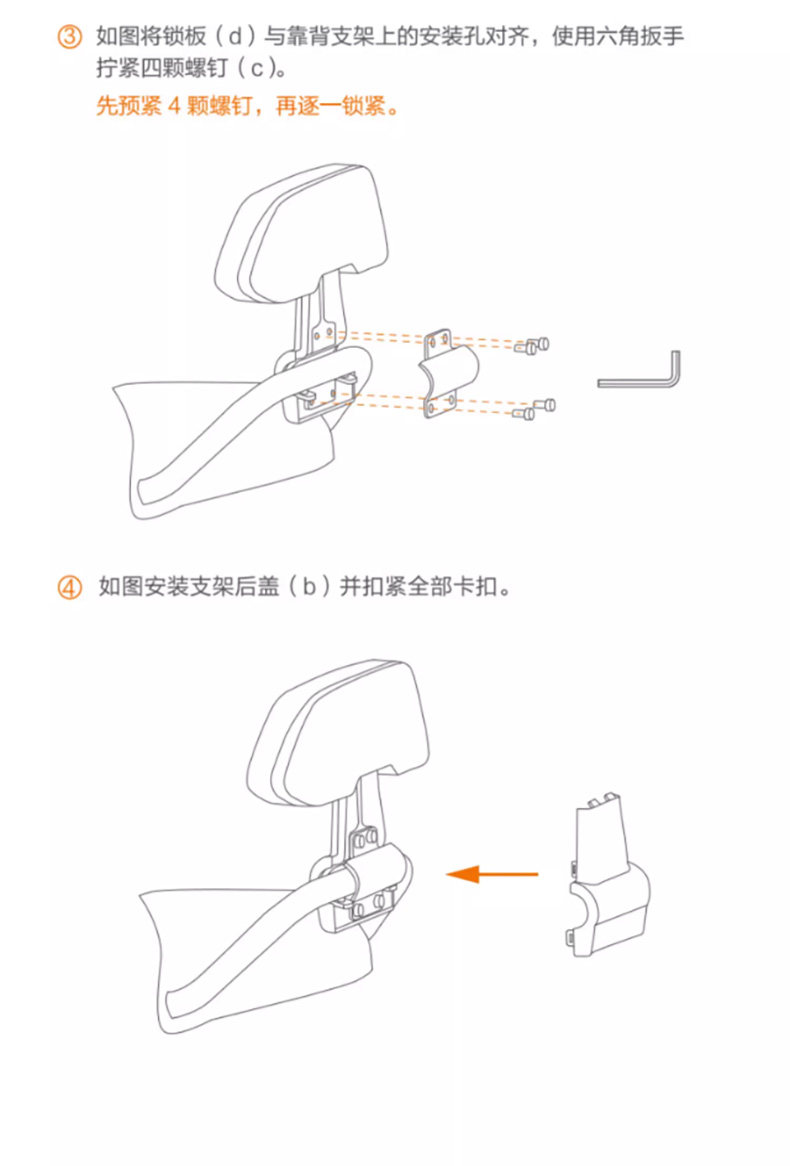 ③ 如图将锁板（d）与靠背支架上的安装孔对齐，使用六角扳手拧紧四颗螺钉（c）。

先预紧 4 颗螺钉，再逐一锁紧。

④ 如图安装支架后盖（b）并扣紧全部卡扣。