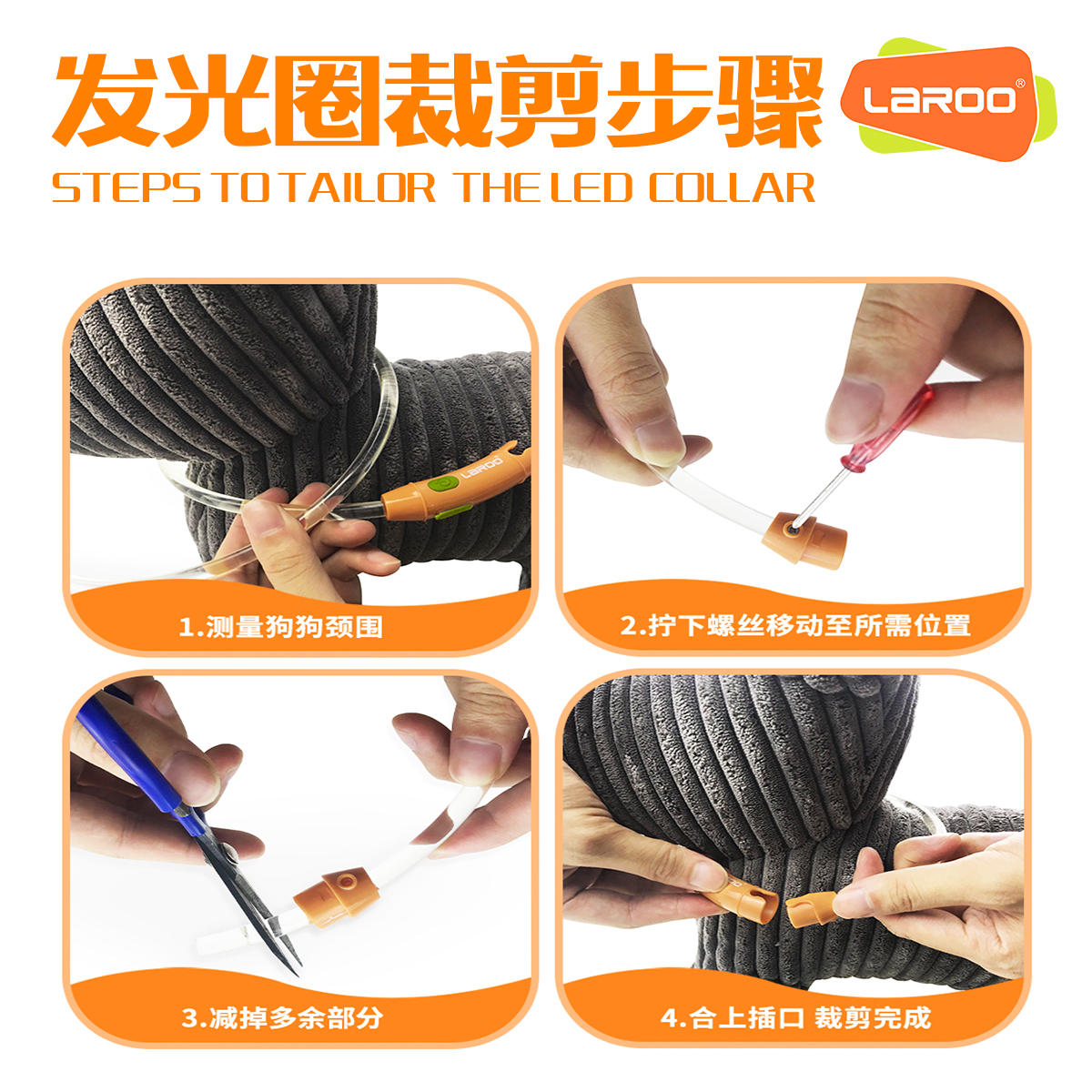 发光圈裁剪步骤

LaROO®

STEPS TO TAILOR THE LED COLLAR

LaROO

1.测量狗狗颈围

2.拧下螺丝移动至所需位置

3.减掉多余部分

4.合上插口 裁剪完成