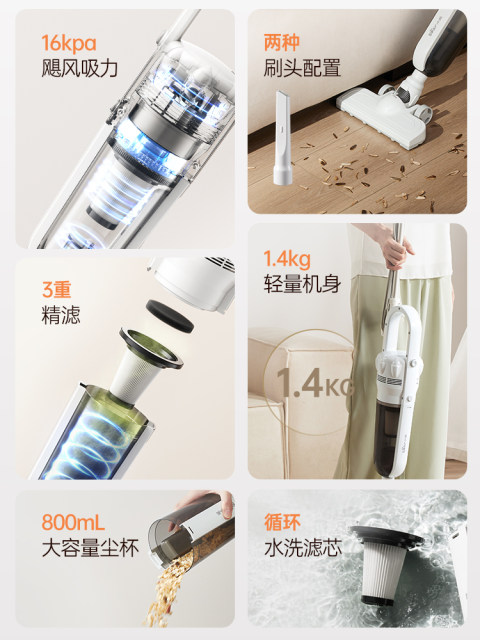 16kpa
飓风吸力

两种
刷头配置

3重
精滤

1.4kg
轻量机身

1.4KG

800mL
大容量尘杯

循环
水洗滤芯