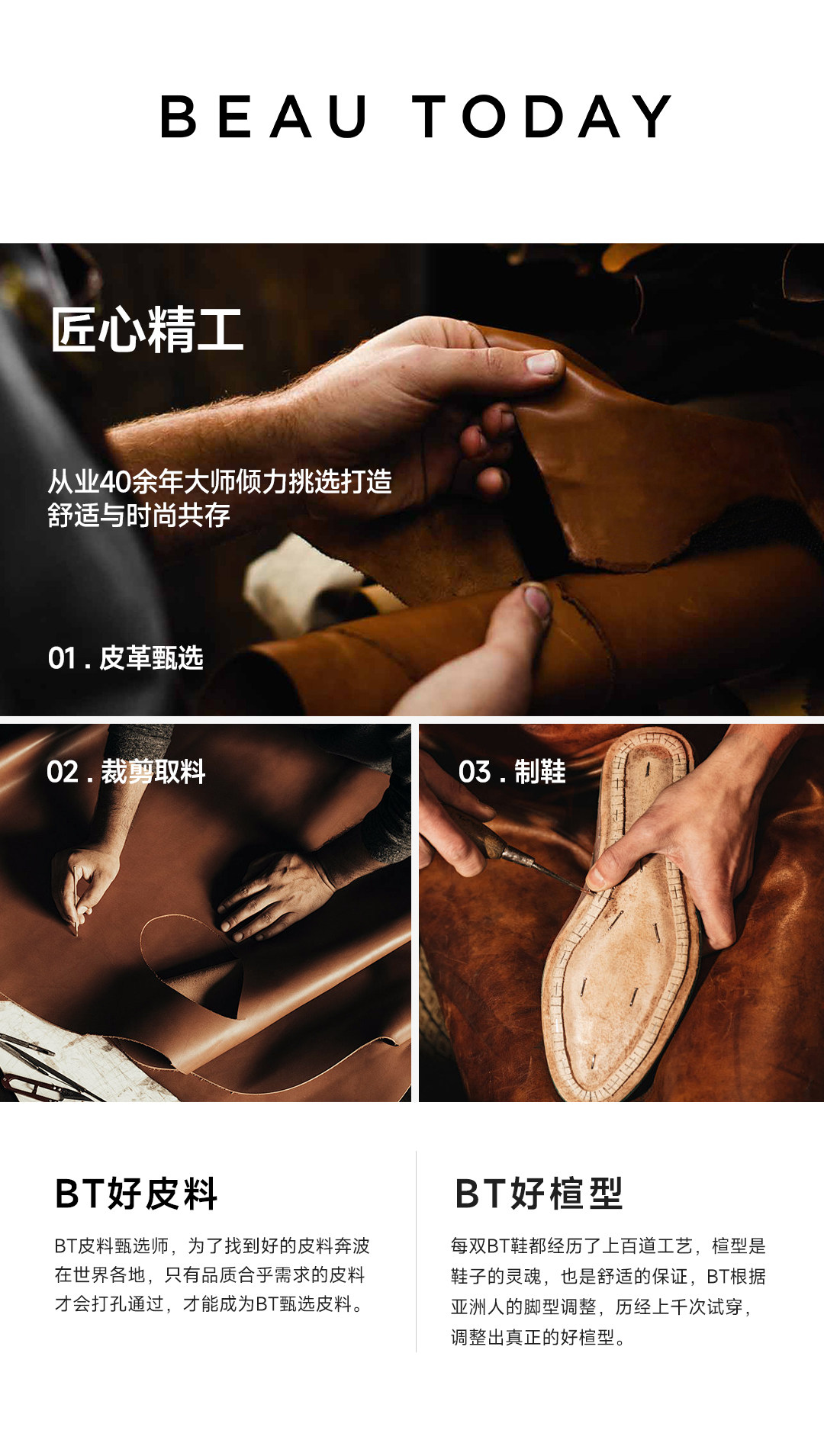 BEAU TODAY

匠心精工

从业40余年大师倾力挑选打造
舒适与时尚共存

01 . 皮革甄选

02 . 裁剪取料

03 . 制鞋

BT好皮料

BT皮料甄选师，为了找到好的皮料奔波在世界各地，只有品质合乎需求的皮料才会打孔通过，才能成为BT甄选皮料。

BT好楦型

每双BT鞋都经历了上百道工艺，楦型是鞋子的灵魂，也是舒适的保证，BT根据亚洲人的脚型调整，历经上千次试穿，调整出真正的好楦型。