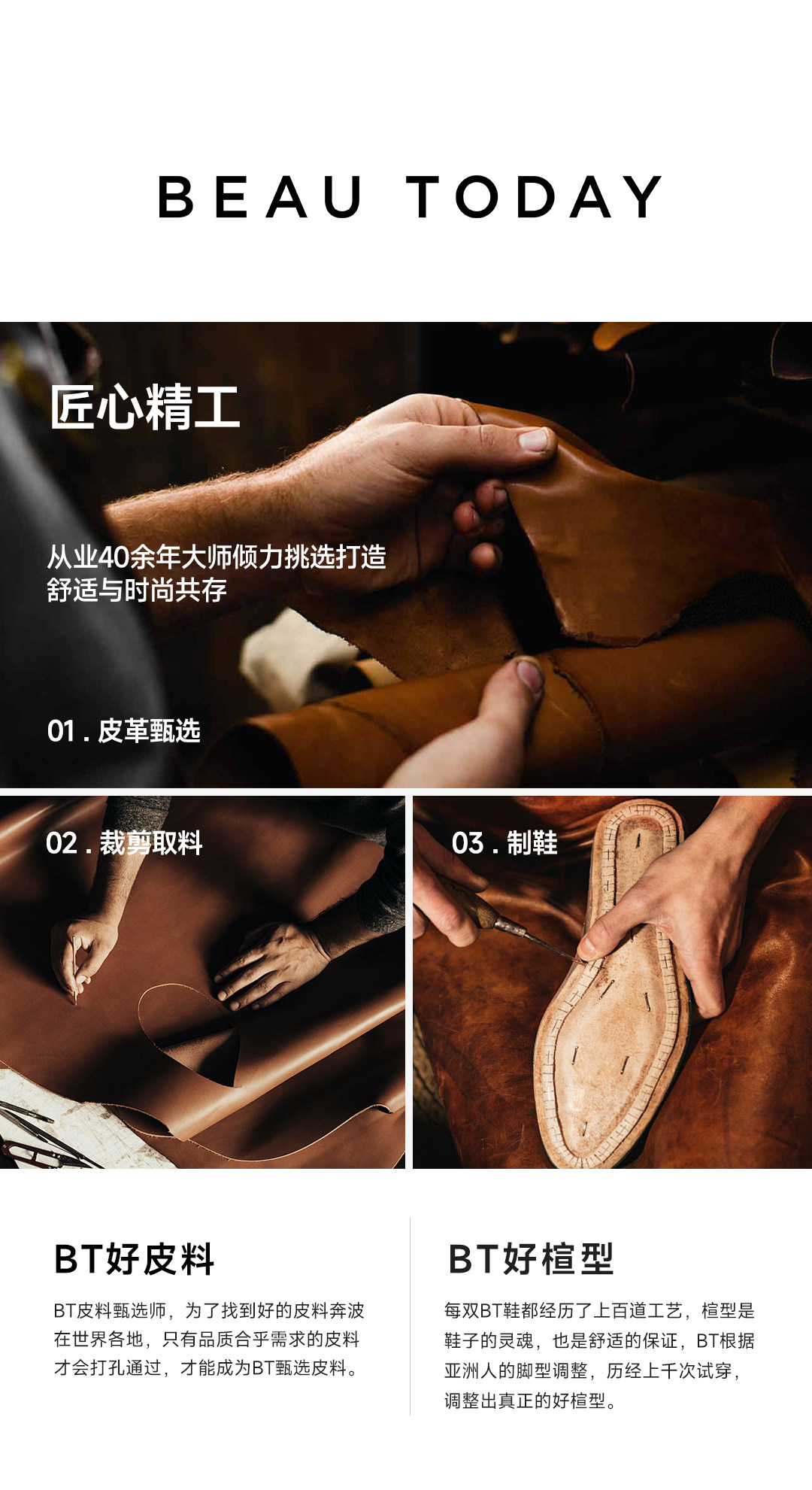 BEAU TODAY

匠心精工

从业40余年大师倾力挑选打造
舒适与时尚共存

01 . 皮革甄选

02 . 裁剪取料

03 . 制鞋

BT好皮料

BT皮料甄选师，为了找到好的皮料奔波在世界各地，只有品质合乎需求的皮料才会打孔通过，才能成为BT甄选皮料。

BT好楦型

每双BT鞋都经历了上百道工艺，楦型是鞋子的灵魂，也是舒适的保证，BT根据亚洲人的脚型调整，历经上千次试穿，调整出真正的好楦型。