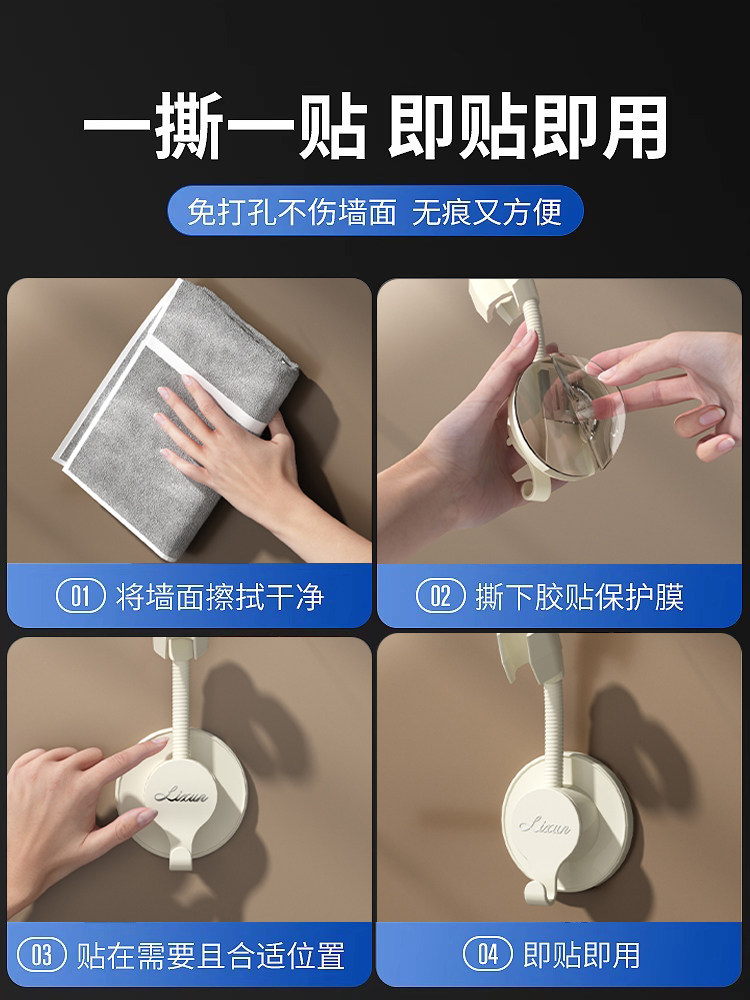 一撕一贴 即贴即用

免打孔不伤墙面 无痕又方便

01 将墙面擦拭干净

02 撕下胶贴保护膜

Lixun

03 贴在需要且合适位置

Lixun

04 即贴即用