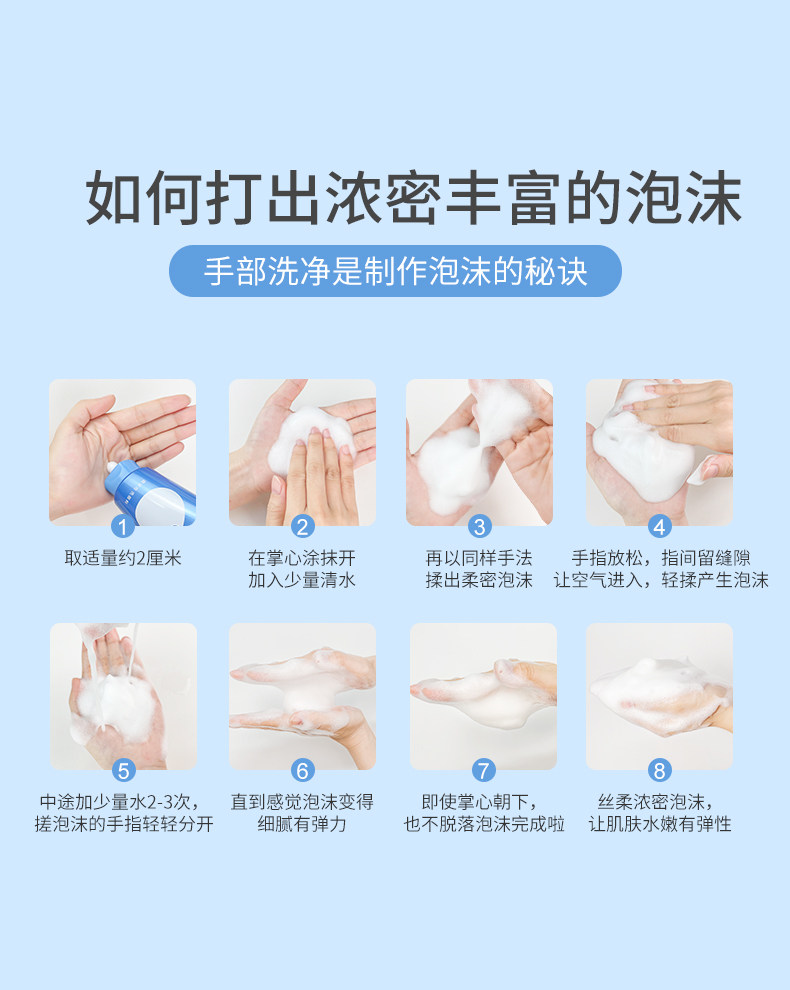 如何打出浓密丰富的泡沫

手部洗净是制作泡沫的秘诀

1
取适量约2厘米

2
在掌心涂抹开
加入少量清水

3
再以同样手法
揉出柔密泡沫

4
手指放松，指间留缝隙
让空气进入，轻揉产生泡沫

5
中途加少量水2-3次，
搓泡沫的手指轻轻分开

6
直到感觉泡沫变得
细腻有弹力

7
即使掌心朝下，
也不脱落泡沫完成啦

8
丝柔浓密泡沫，
让肌肤水嫩有弹性