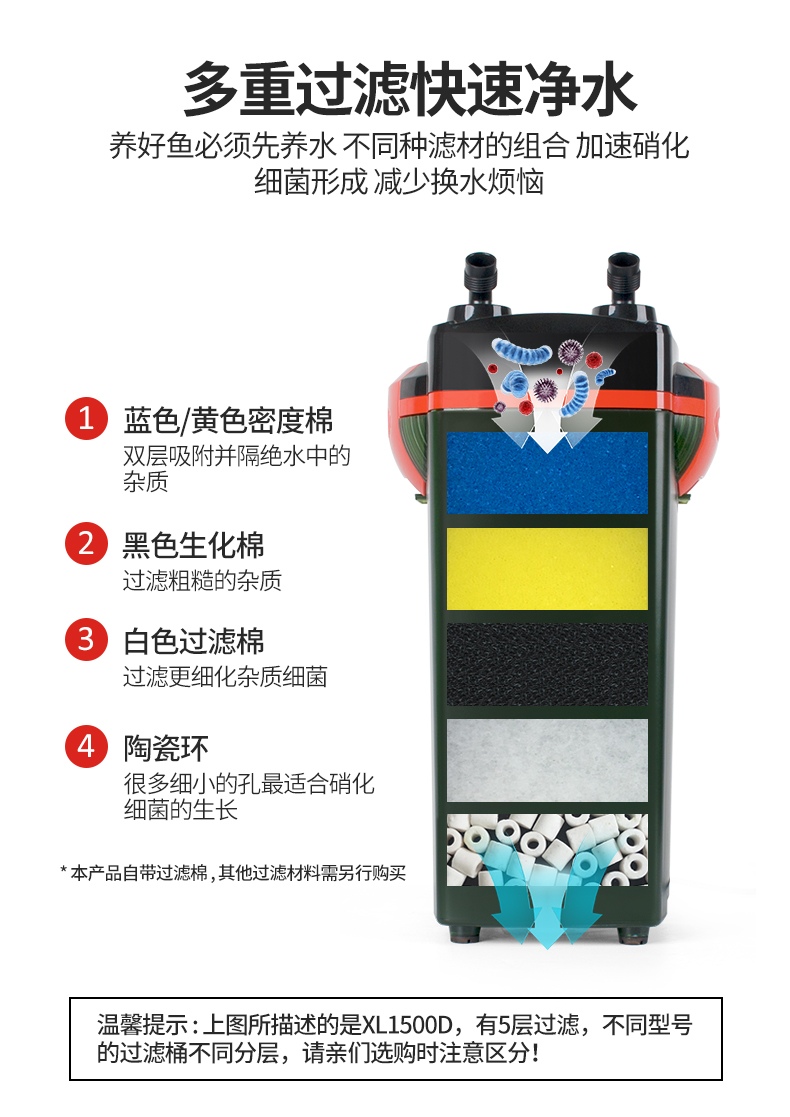 多重过滤快速净水

养好鱼必须先养水 不同种滤材的组合 加速硝化细菌形成 减少换水烦恼

1 蓝色/黄色密度棉
双层吸附并隔绝水中的杂质

2 黑色生化棉
过滤粗糙的杂质

3 白色过滤棉
过滤更细化杂质细菌

4 陶瓷环
很多细小的孔最适合硝化细菌的生长

* 本产品自带过滤棉，其他过滤材料需另行购买

温馨提示：上图所描述的是XL1500D，有5层过滤，不同型号的过滤桶不同分层，请亲们选购时注意区分！