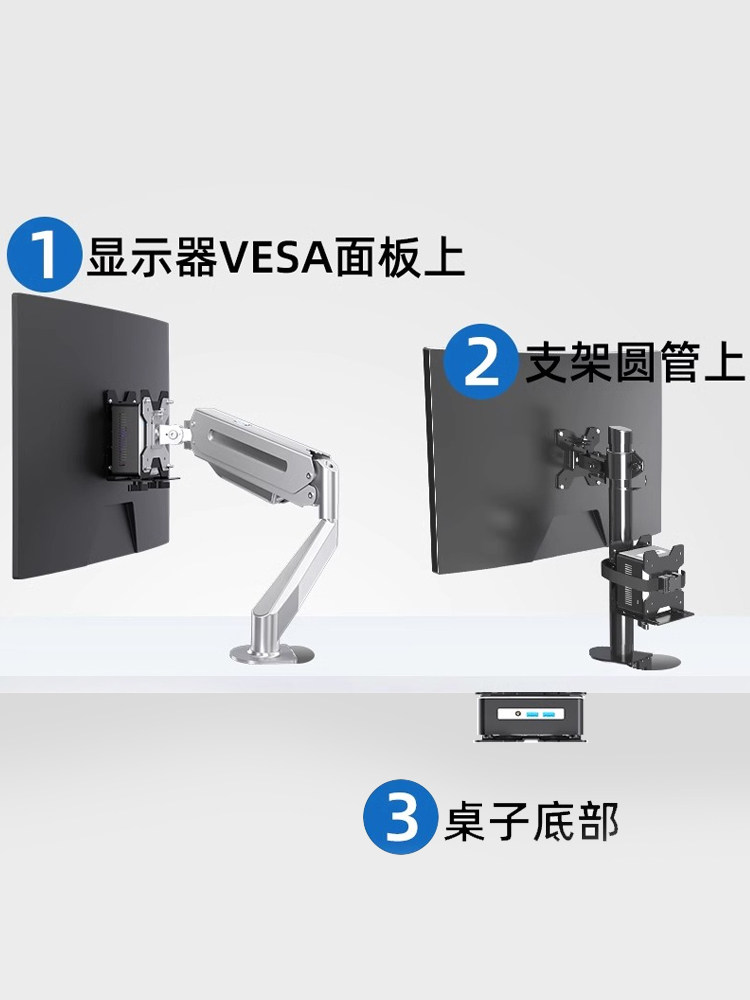 1 显示器VESA面板上

2 支架圆管上

3 桌子底部