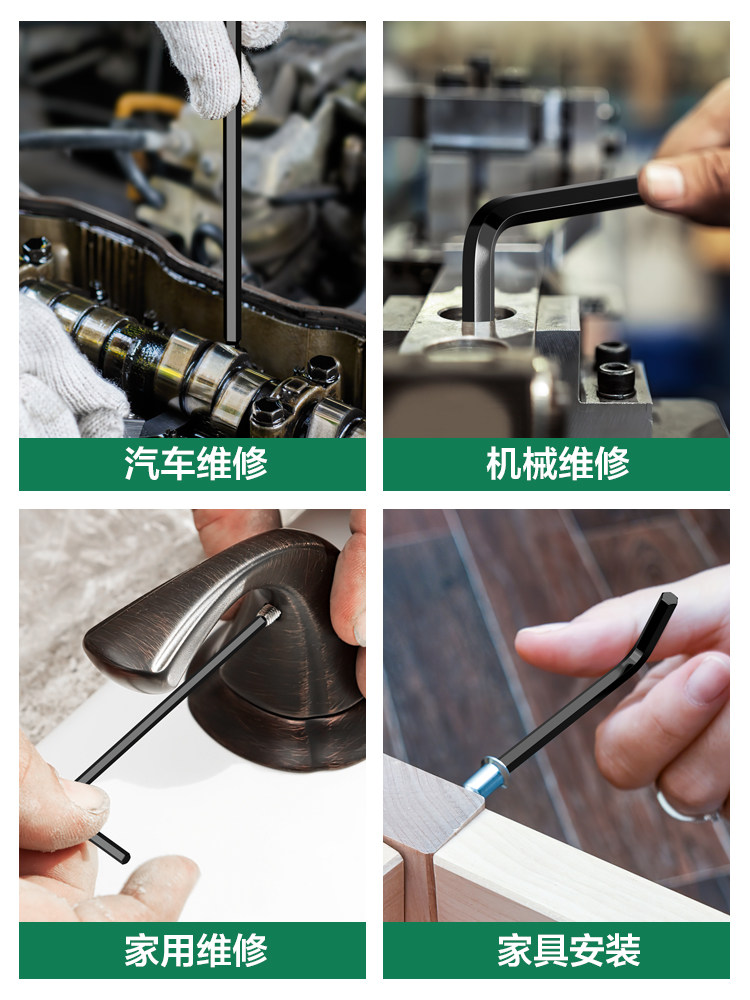 汽车维修

机械维修

家用维修

家具安装