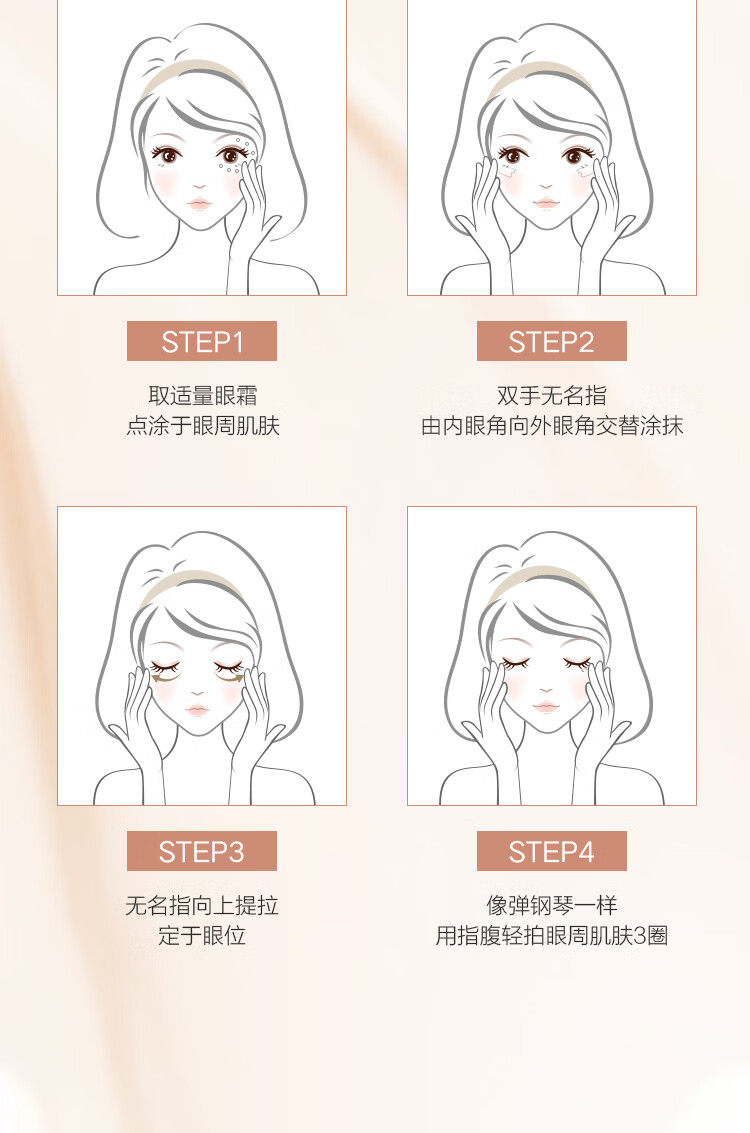 STEP1

取适量眼霜
点涂于眼周肌肤

STEP2

双手无名指
由内眼角向外眼角交替涂抹

STEP3

无名指向上提拉
定于眼位

STEP4

像弹钢琴一样
用指腹轻拍眼周肌肤3圈