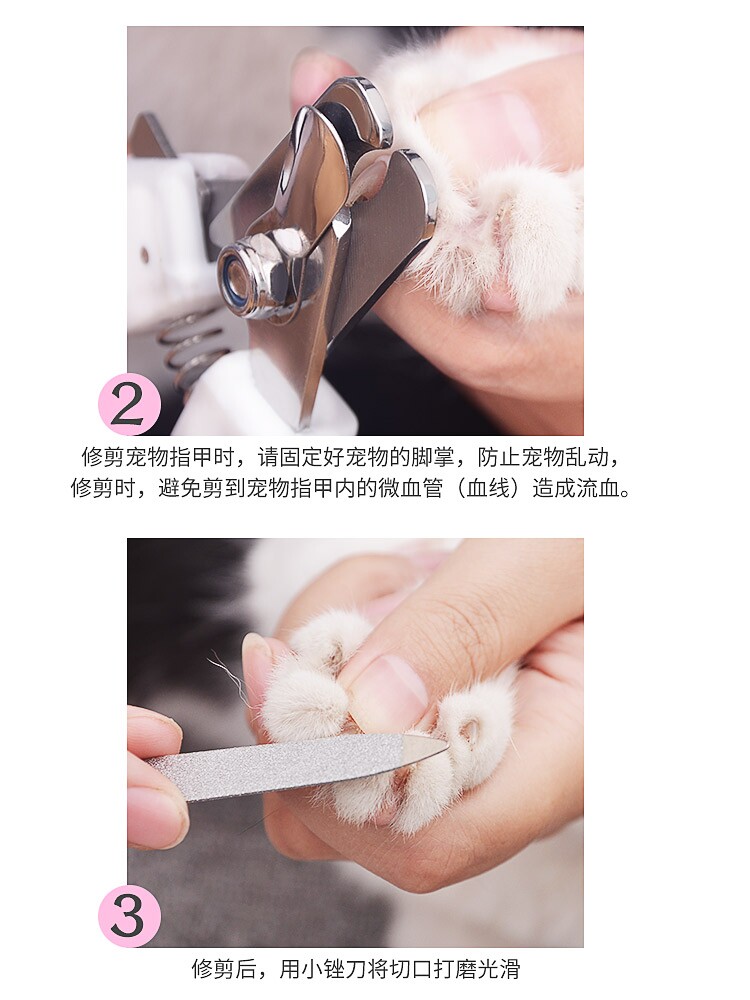 2

修剪宠物指甲时，请固定好宠物的脚掌，防止宠物乱动，修剪时，避免剪到宠物指甲内的微血管（血线）造成流血。

3

修剪后，用小锉刀将切口打磨光滑