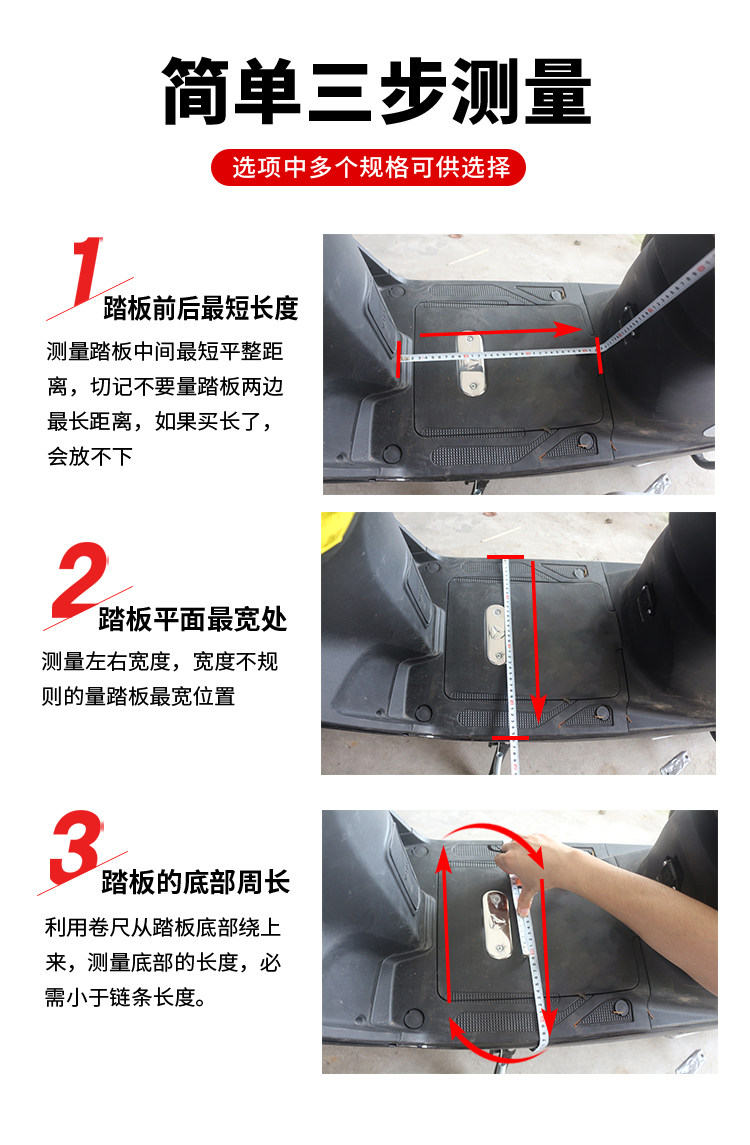 简单三步测量

选项中多个规格可供选择

1
踏板前后最短长度

测量踏板中间最短平整距离，切记不要量踏板两边最长距离，如果买长了，会放不下

2
踏板平面最宽处

测量左右宽度，宽度不规则的量踏板最宽位置

3
踏板的底部周长

利用卷尺从踏板底部绕上来，测量底部的长度，必需小于链条长度。