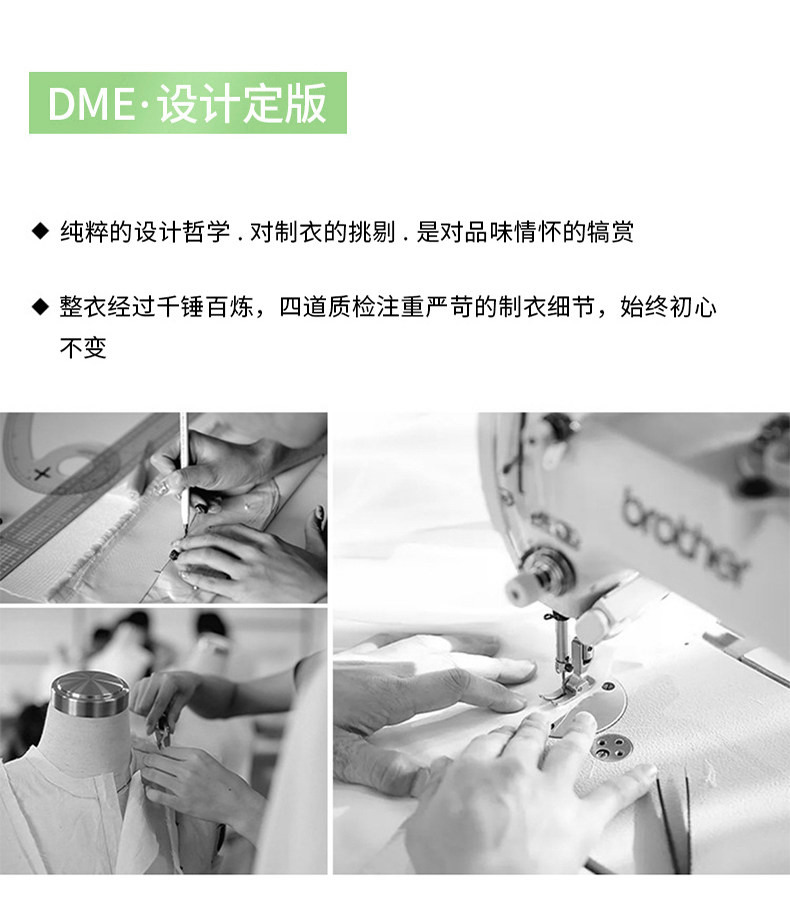 DME·设计定版

◆ 纯粹的设计哲学 . 对制衣的挑剔 . 是对品味情怀的犒赏

◆ 整衣经过千锤百炼，四道质检注重严苛的制衣细节，始终初心不变

brother