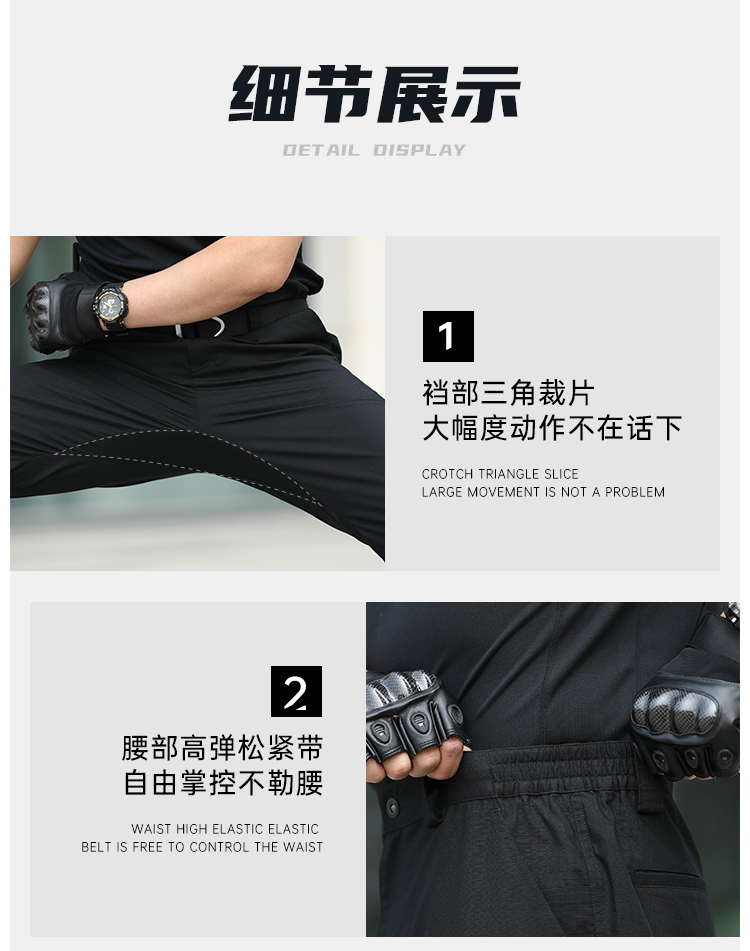 细节展示

DETAIL DISPLAY

1

裆部三角裁片
大幅度动作不在话下

CROTCH TRIANGLE SLICE
LARGE MOVEMENT IS NOT A PROBLEM

2

腰部高弹松紧带
自由掌控不勒腰

WAIST HIGH ELASTIC ELASTIC
BELT IS FREE TO CONTROL THE WAIST