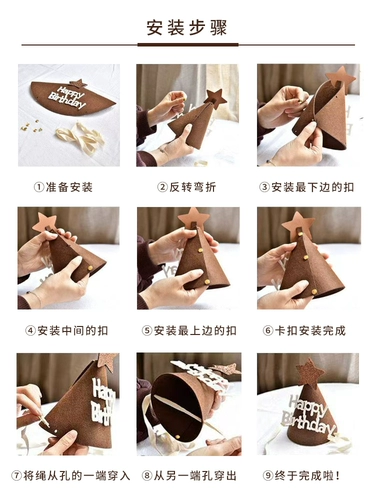 安装步骤

Happy Birthday

①准备安装

②反转弯折

③安装最下边的扣

④安装中间的扣

⑤安装最上边的扣

⑥卡扣安装完成

Happy Birth

⑦将绳从孔的一端穿入

⑧从另一端孔穿出

Happy Birthday

⑨终于完成啦！