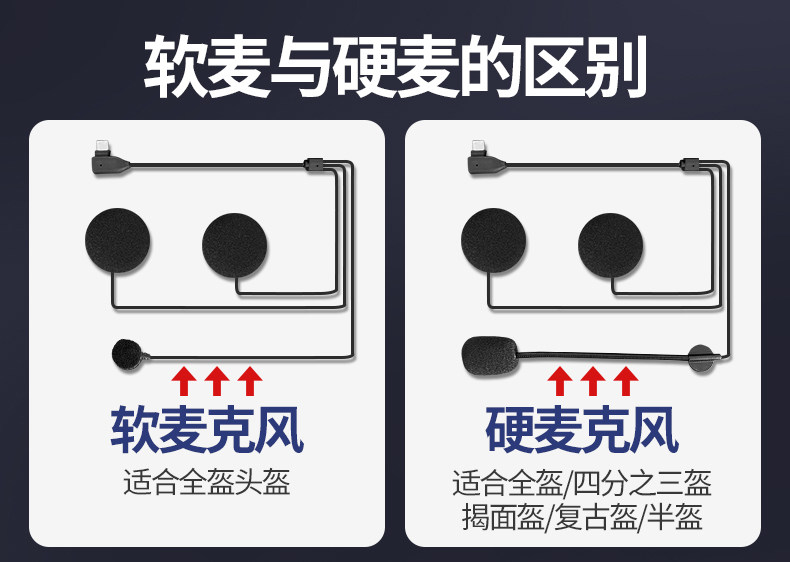 软麦与硬麦的区别

软麦克风
适合全盔头盔

硬麦克风
适合全盔/四分之三盔
揭面盔/复古盔/半盔