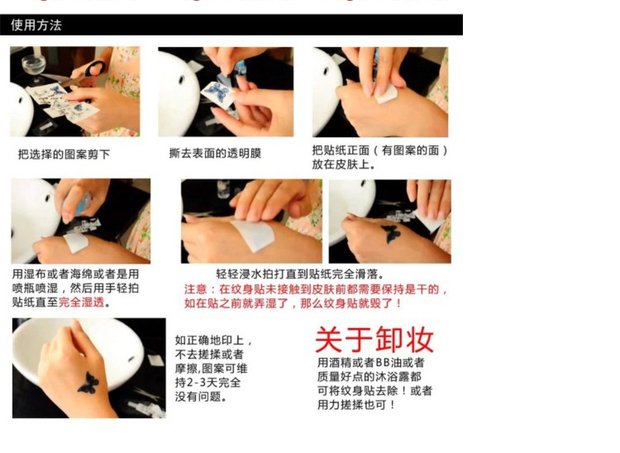 使用方法

把选择的图案剪下

撕去表面的透明膜

把贴纸正面（有图案的面）放在皮肤上。

用湿布或者海绵或者是用喷瓶喷湿，然后用手轻拍贴纸直至完全湿透。

轻轻浸水拍打直到贴纸完全滑落。

注意：在纹身贴未接触到皮肤前都需要保持是干的，如在贴之前就弄湿了，那么纹身贴就毁了！

如正确地印上，不去搓揉或者摩擦，图案可维持2-3天完全没有问题。

关于卸妆

用酒精或者BB油或者质量好点的沐浴露都可将纹身贴去除！或者用力搓揉也可！