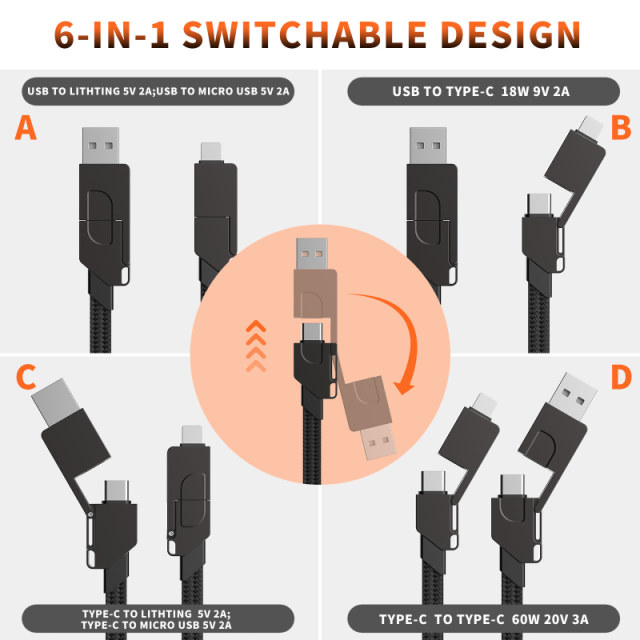 6-IN-1 SWITCHABLE DESIGN

USB TO LITHTING 5V 2A;USB TO MICRO USB 5V 2A

A

USB TO TYPE-C 18W 9V 2A

B

C

D

TYPE-C TO LITHTING 5V 2A;
TYPE-C TO MICRO USB 5V 2A

TYPE-C TO TYPE-C 60W 20V 3A