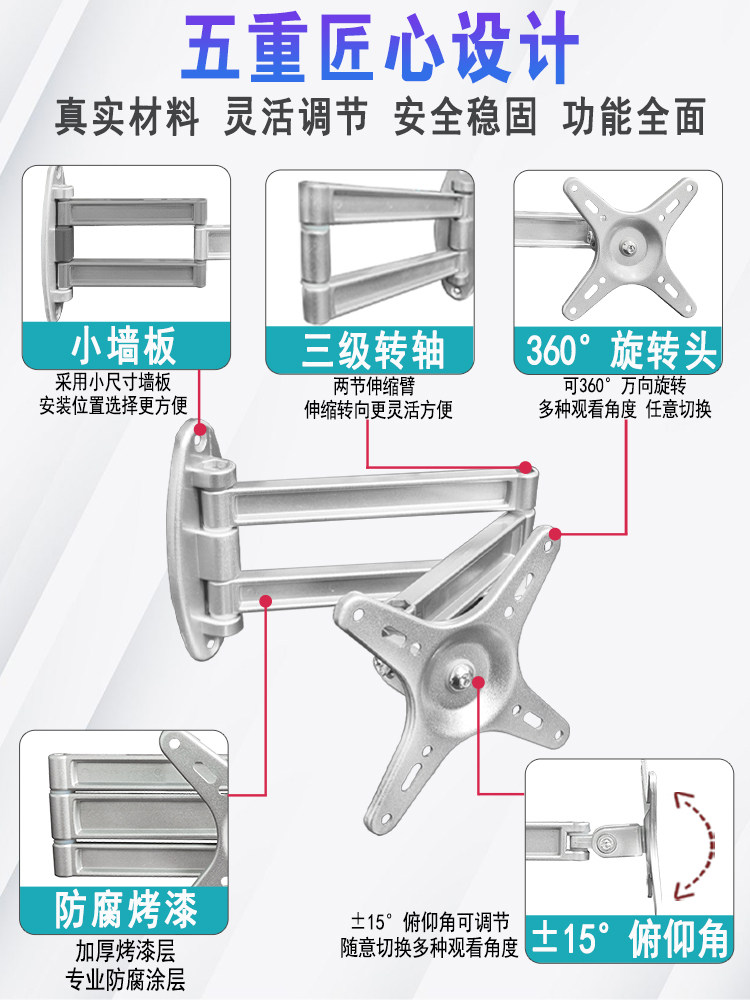 五重匠心设计

真实材料 灵活调节 安全稳固 功能全面

小墙板
采用小尺寸墙板
安装位置选择更方便

三级转轴
两节伸缩臂
伸缩转向更灵活方便

360° 旋转头
可360° 万向旋转
多种观看角度 任意切换

防腐烤漆
加厚烤漆层
专业防腐涂层

±15° 俯仰角可调节
随意切换多种观看角度

±15° 俯仰角