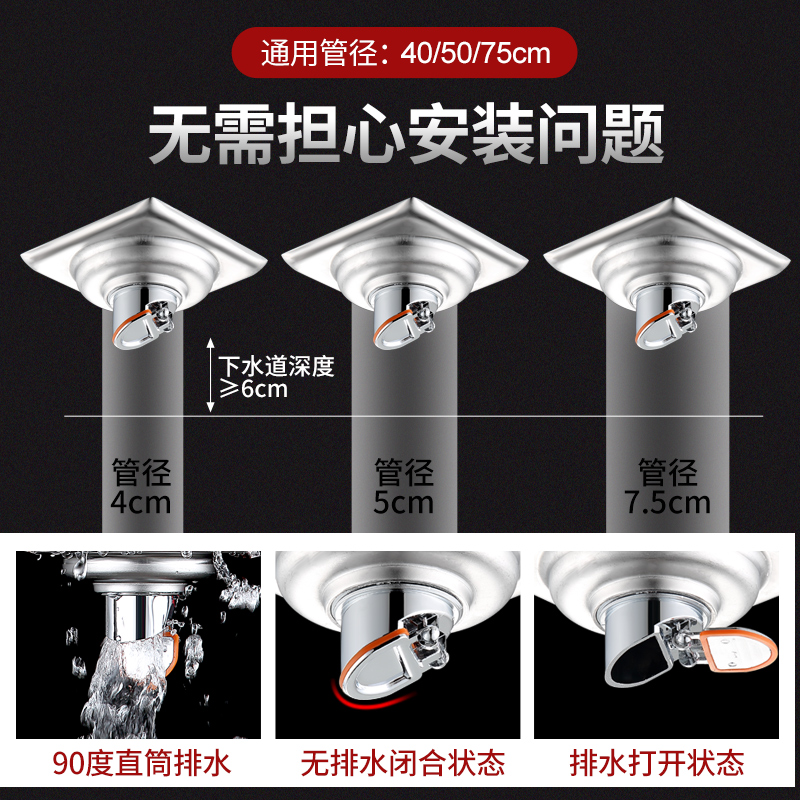 通用管径：40/50/75cm

无需担心安装问题

下水道深度
≥6cm

管径
4cm

管径
5cm

管径
7.5cm

90度直筒排水

无排水闭合状态

排水打开状态