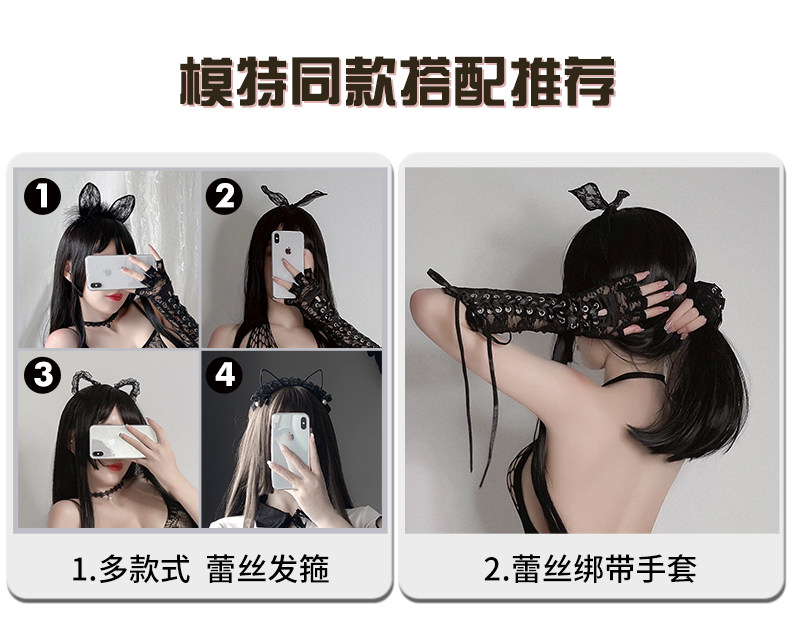 模特同款搭配推荐

1

2

3

4

1.多款式 蕾丝发箍

2.蕾丝绑带手套