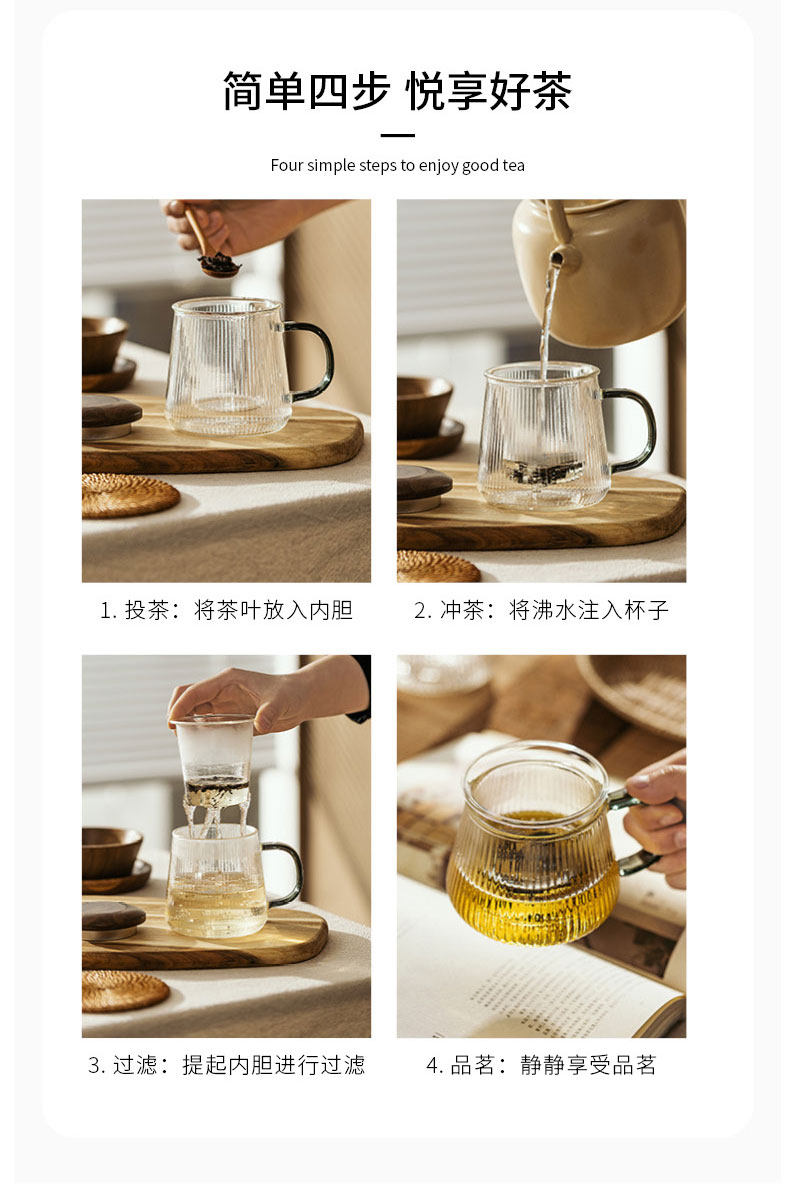 简单四步 悦享好茶

Four simple steps to enjoy good tea

1. 投茶：将茶叶放入内胆

2. 冲茶：将沸水注入杯子

3. 过滤：提起内胆进行过滤

4. 品茗：静静享受品茗