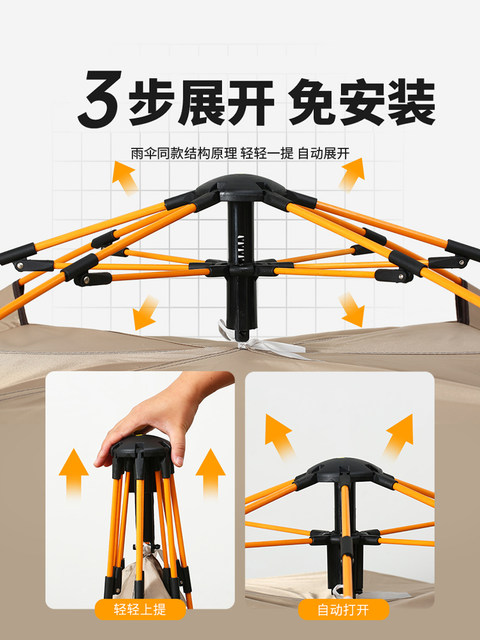 3步展开 免安装

雨伞同款结构原理 轻轻一提 自动展开

轻轻上提

自动打开