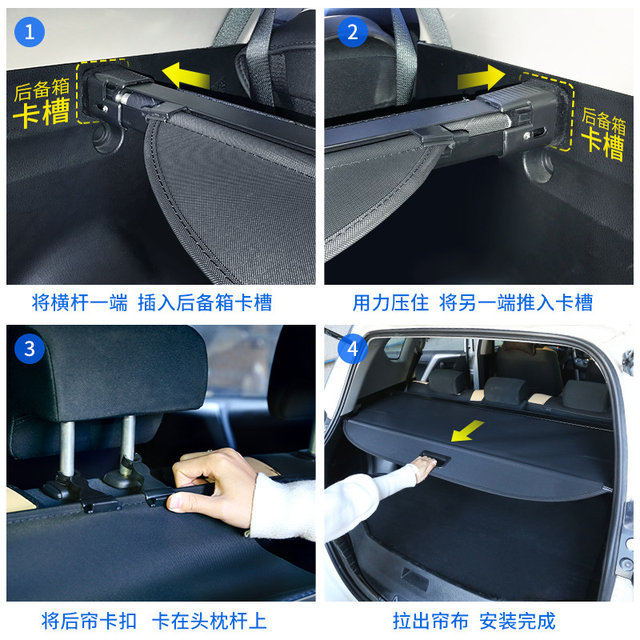 1

后备箱
卡槽

将横杆一端 插入后备箱卡槽

2

后备箱
卡槽

用力压住 将另一端推入卡槽

3

将后帘卡扣 卡在头枕杆上

4

拉出帘布 安装完成