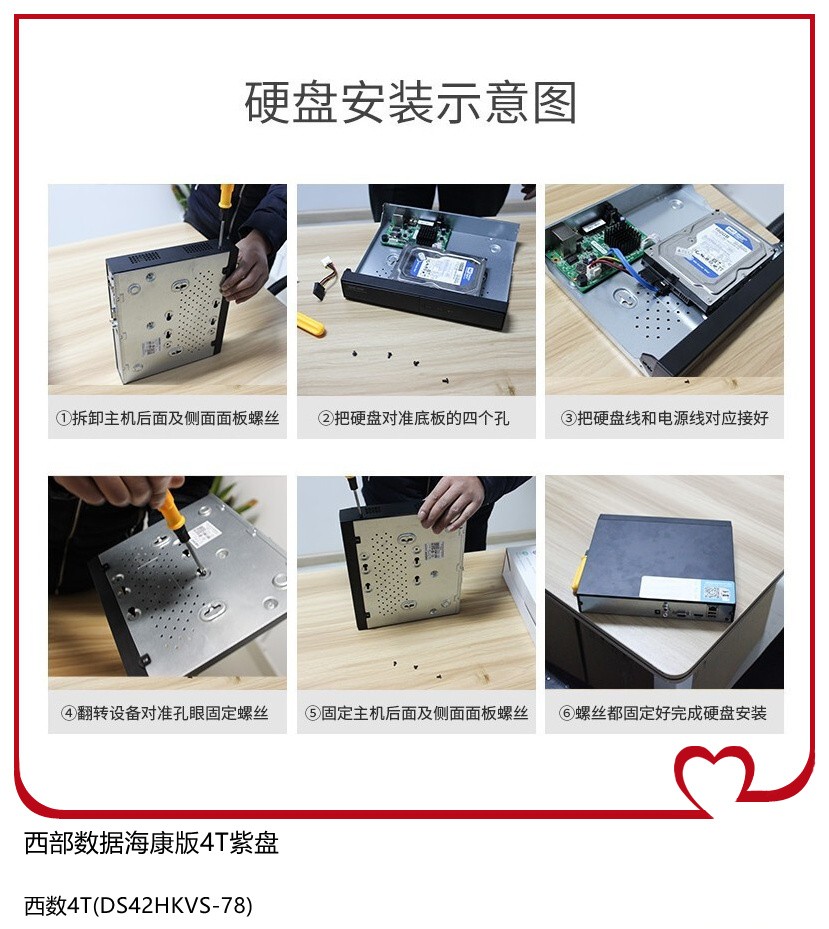 硬盘安装示意图

①拆卸主机后面及侧面面板螺丝

②把硬盘对准底板的四个孔

③把硬盘线和电源线对应接好

④翻转设备对准孔眼固定螺丝

⑤固定主机后面及侧面面板螺丝

⑥螺丝都固定好完成硬盘安装

西部数据海康版4T紫盘

西数4T(DS42HKVS-78)