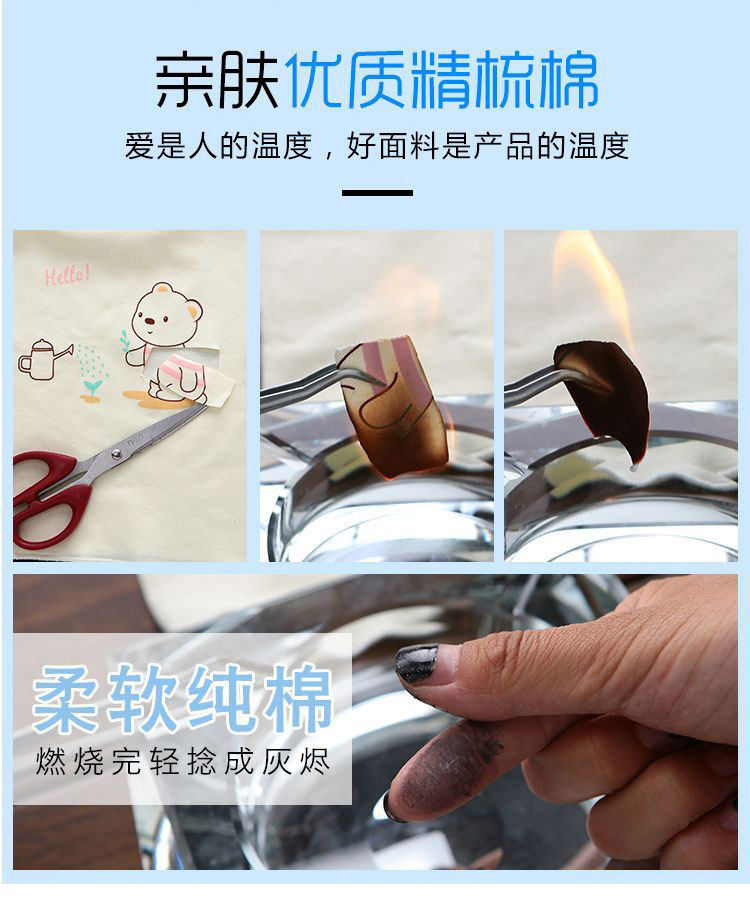 亲肤优质精梳棉

爱是人的温度，好面料是产品的温度

Hello!

柔软纯棉

燃烧完轻捻成灰烬