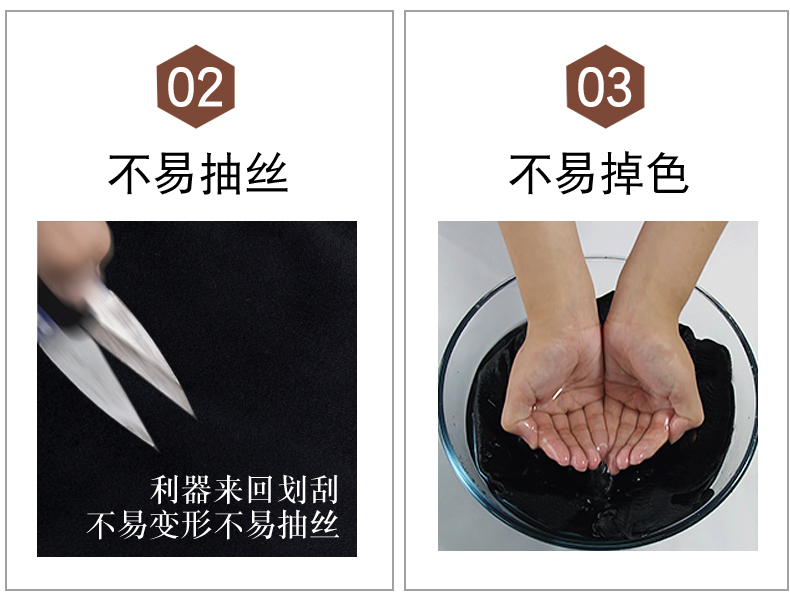 02

不易抽丝

利器来回划刮
不易变形不易抽丝

03

不易掉色