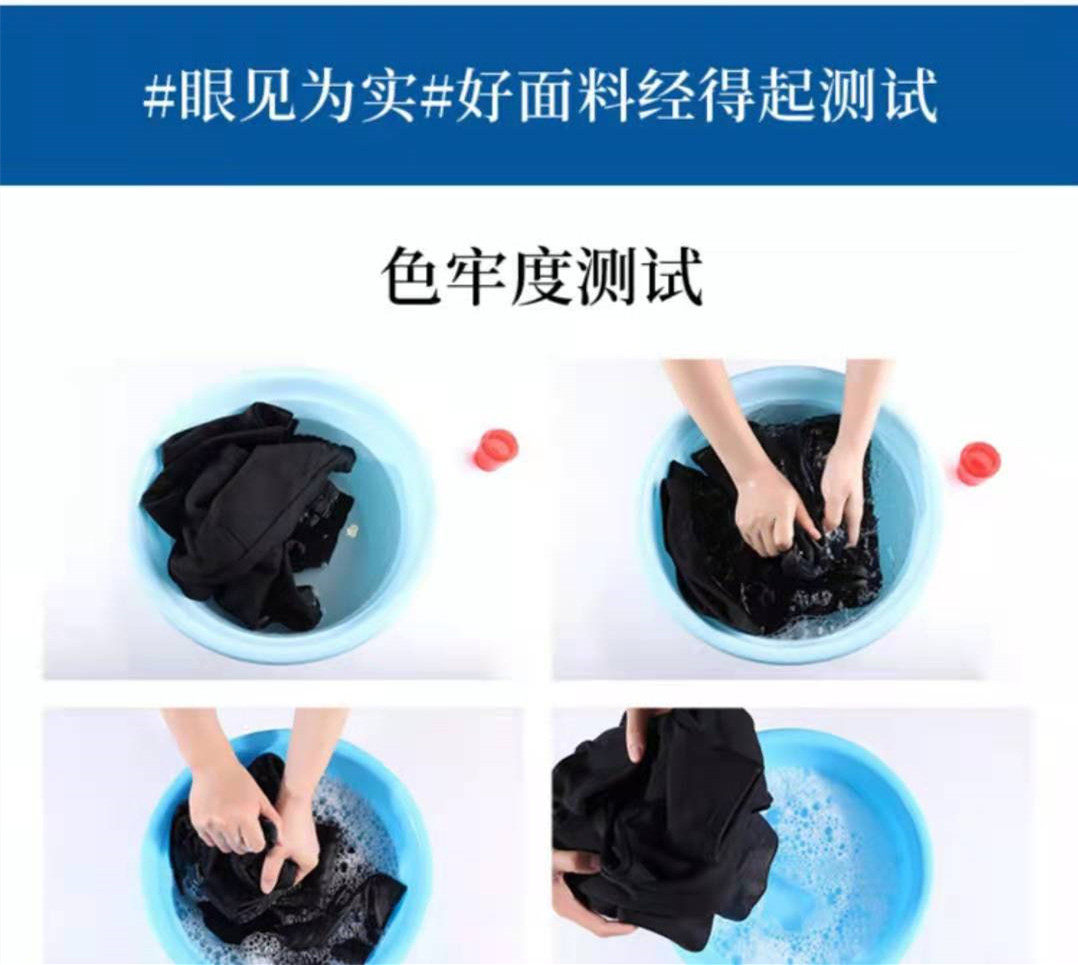 #眼见为实#好面料经得起测试

色牢度测试