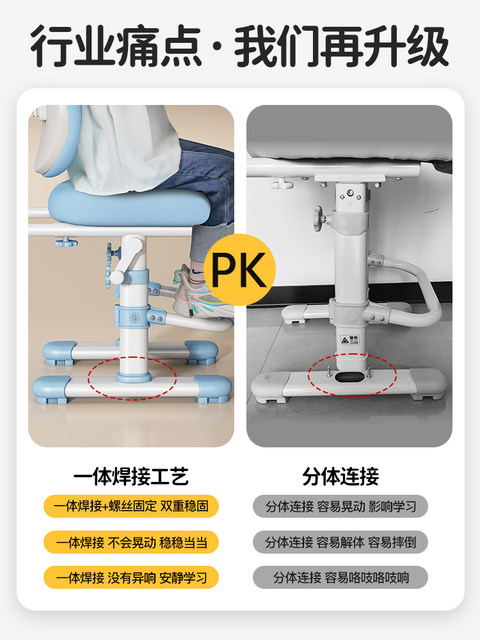 行业痛点·我们再升级

PK

一体焊接工艺

一体焊接+螺丝固定 双重稳固

一体焊接 不会晃动 稳稳当当

一体焊接 没有异响 安静学习

分体连接

分体连接 容易晃动 影响学习

分体连接 容易解体 容易摔倒

分体连接 容易咯吱咯吱响