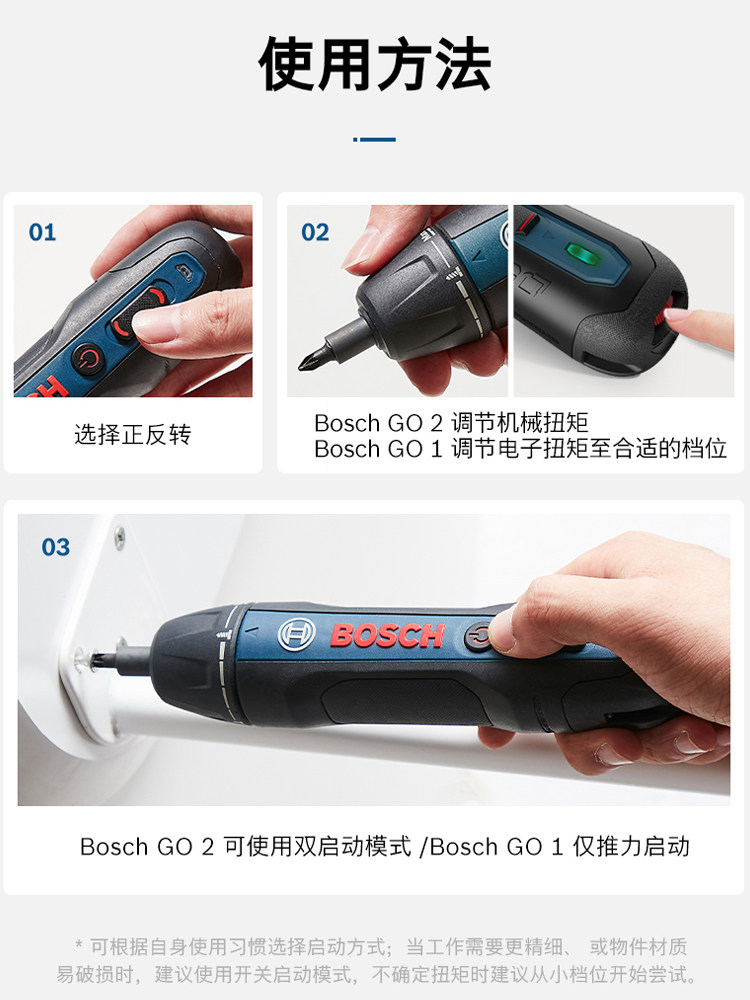 使用方法

01

选择正反转

02

Bosch GO 2 调节机械扭矩
Bosch GO 1 调节电子扭矩至合适的档位

03

BOSCH

Bosch GO 2 可使用双启动模式 /Bosch GO 1 仅推力启动

* 可根据自身使用习惯选择启动方式；当工作需要更精细、 或物件材质易破损时，建议使用开关启动模式，不确定扭矩时建议从小档位开始尝试。