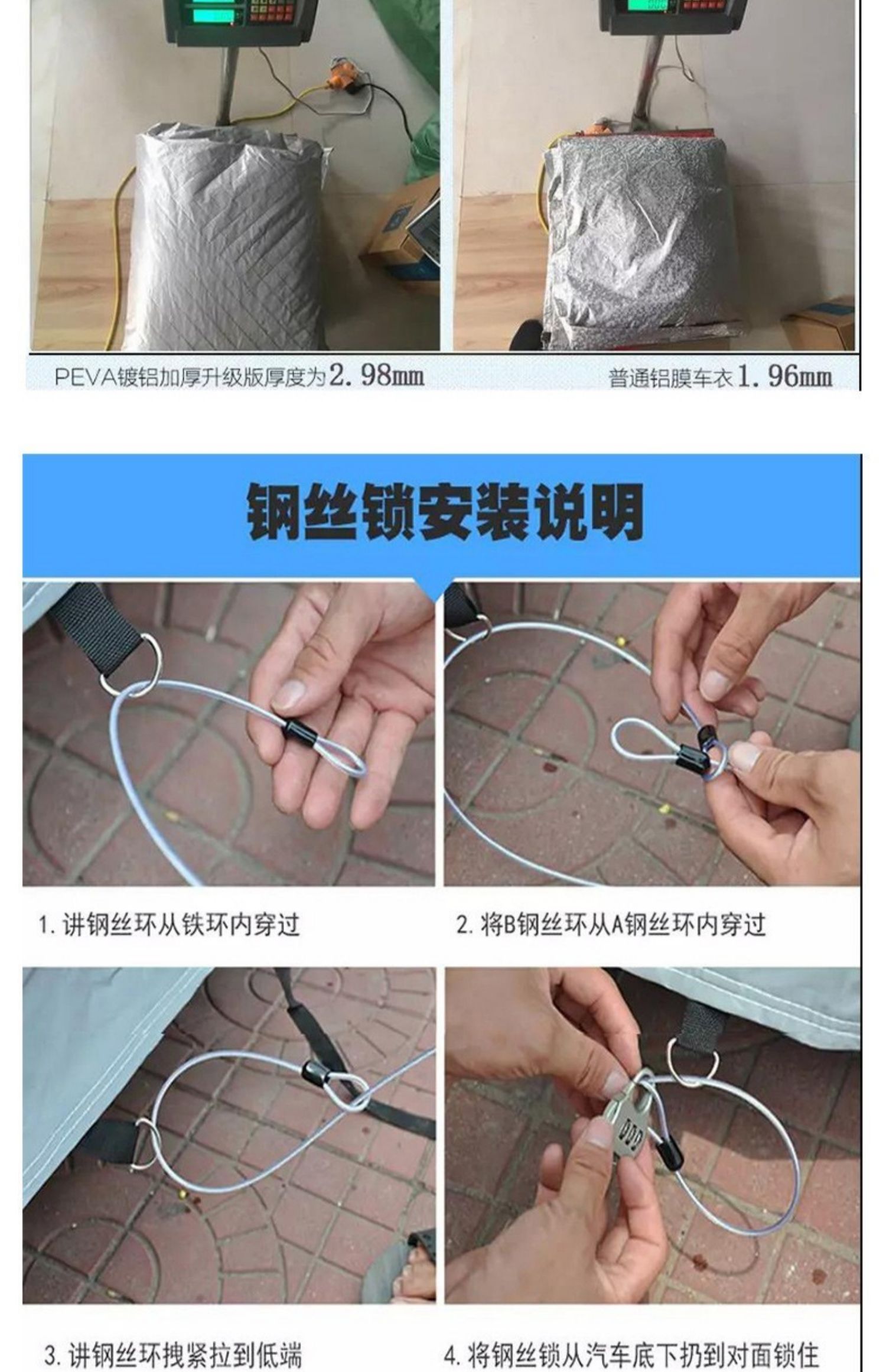 PEVA镀铝加厚升级版厚度为2.98mm

普通铝膜车衣1.96mm

钢丝锁安装说明

1. 讲钢丝环从铁环内穿过

2. 将B钢丝环从A钢丝环内穿过

3. 讲钢丝环拽紧拉到低端

4. 将钢丝锁从汽车底下扔到对面锁住