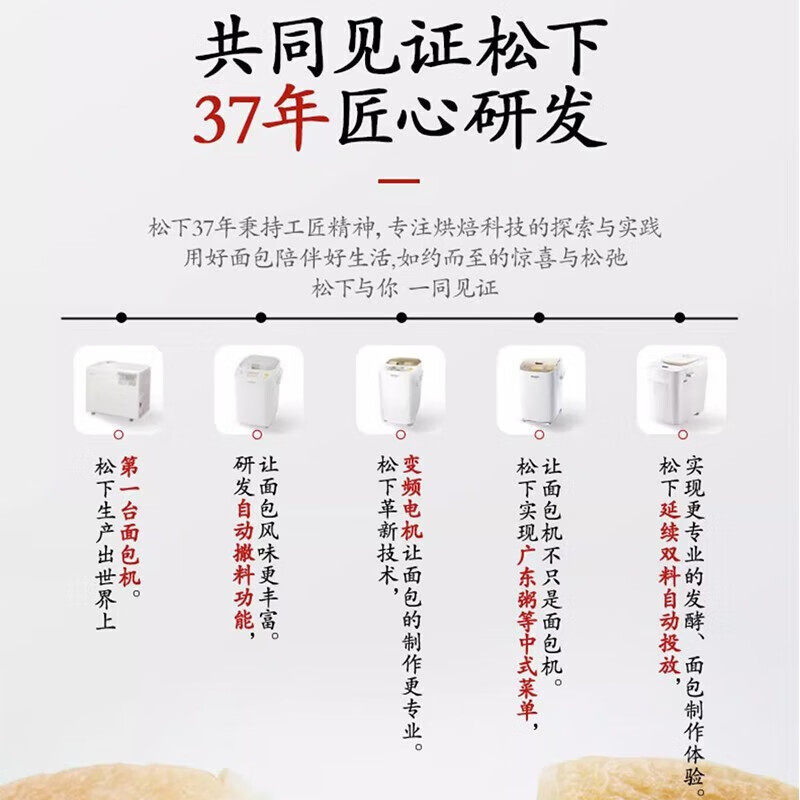 共同见证松下
37年匠心研发

松下37年秉持工匠精神,专注烘焙科技的探索与实践
用好面包陪伴好生活,如约而至的惊喜与松弛
松下与你 一同见证

松下生产出世界上第一台面包机。

研发自动撒料功能,让面包风味更丰富。

松下革新技术,变频电机让面包的制作更专业。

松下实现广东粥等中式菜单,让面包机不只是面包机。

松下延续双料自动投放,实现更专业的发酵、面包制作体验。