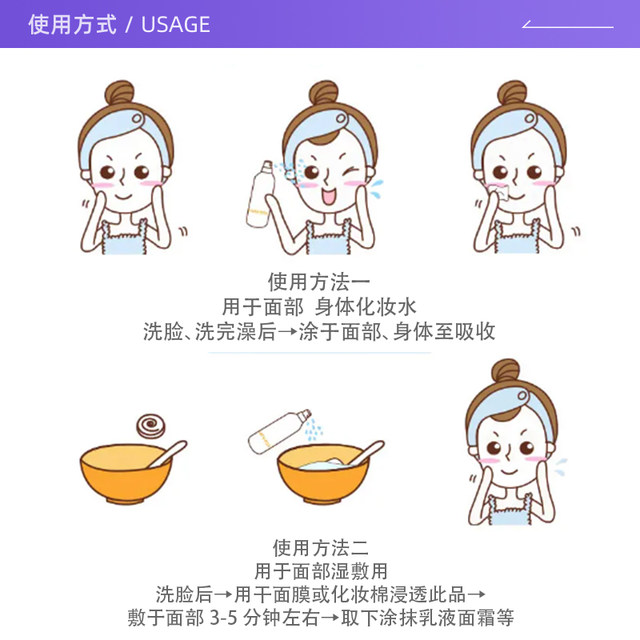 使用方式 / USAGE

使用方法一
用于面部 身体化妆水
洗脸、洗完澡后→涂于面部、身体至吸收

使用方法二
用于面部湿敷用
洗脸后→用干面膜或化妆棉浸透此品→
敷于面部 3-5 分钟左右→取下涂抹乳液面霜等