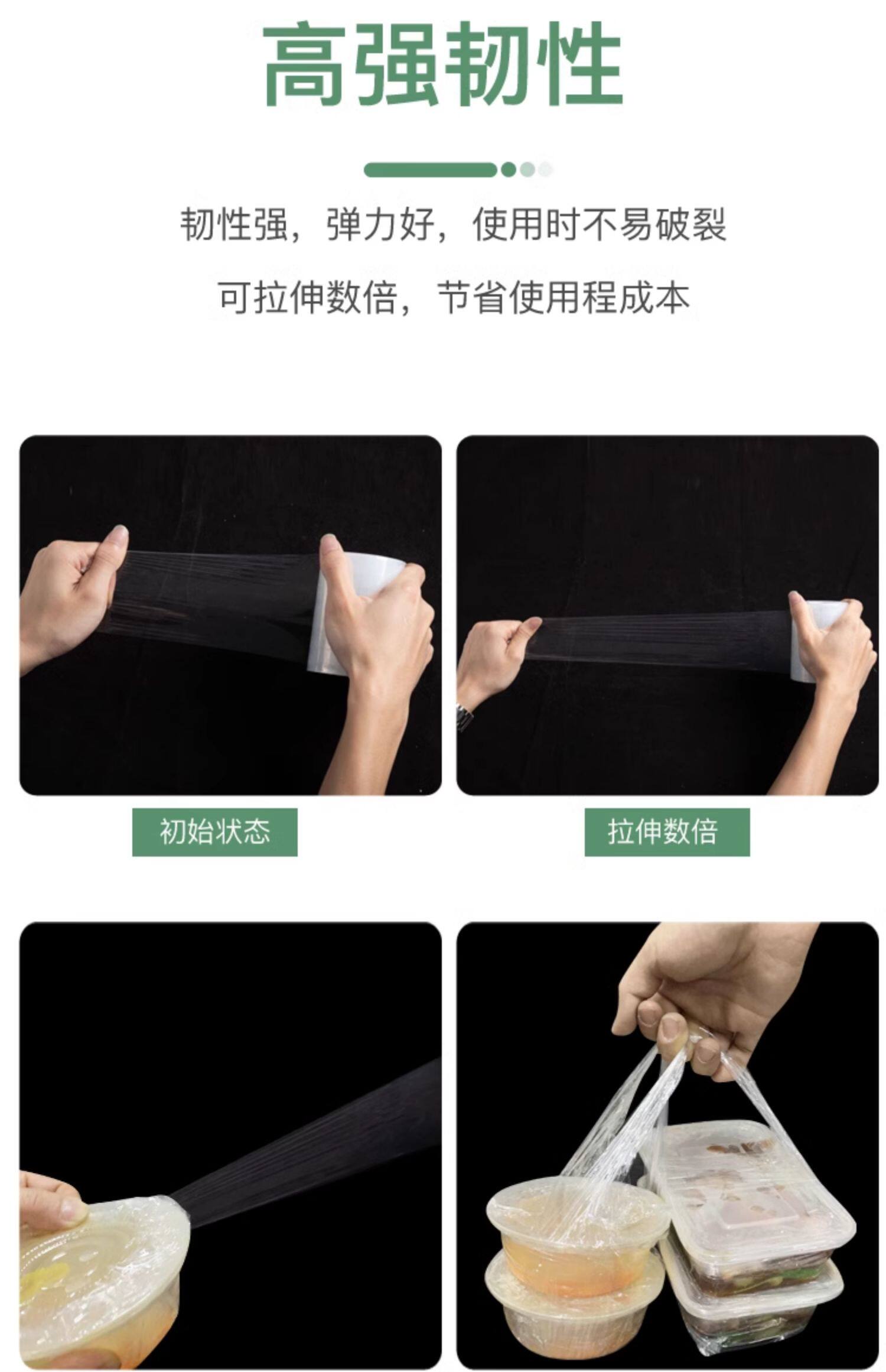 高强韧性

韧性强，弹力好，使用时不易破裂

可拉伸数倍，节省使用程成本

初始状态

拉伸数倍