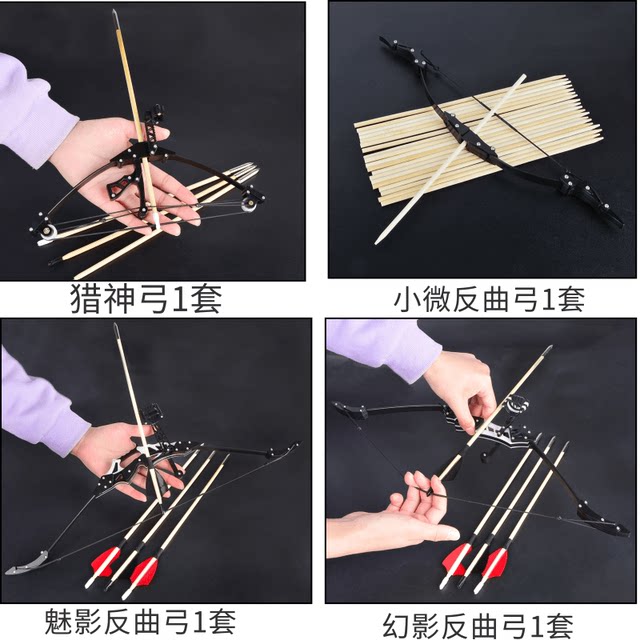 猎神弓1套

小微反曲弓1套

魅影反曲弓1套

幻影反曲弓1套