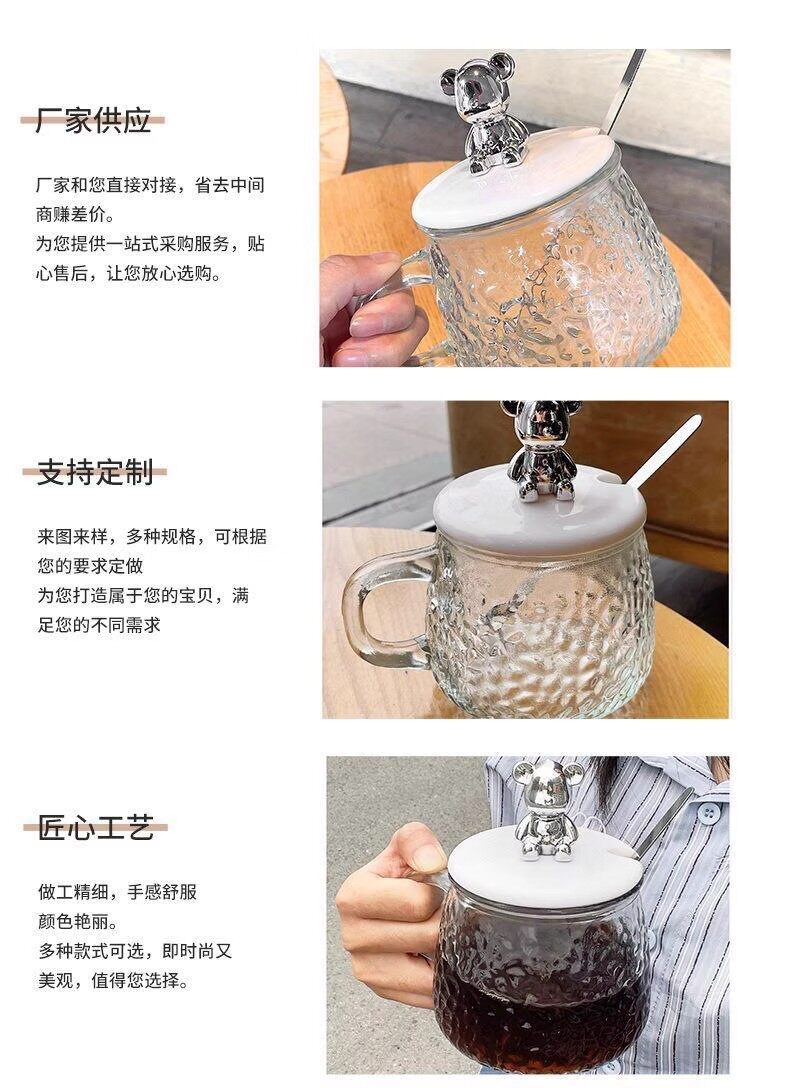 厂家供应

厂家和您直接对接，省去中间商赚差价。
为您提供一站式采购服务，贴心售后，让您放心选购。

支持定制

来图来样，多种规格，可根据您的要求定做
为您打造属于您的宝贝，满足您的不同需求

匠心工艺

做工精细，手感舒服
颜色艳丽。
多种款式可选，即时尚又美观，值得您选择。