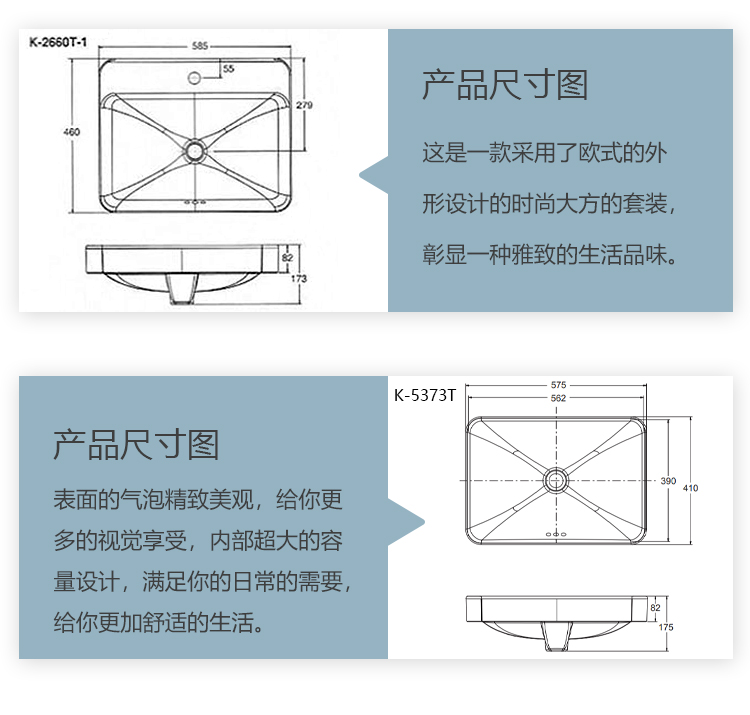 K-2660T-1

585

55

279

460

82

173

产品尺寸图

这是一款采用了欧式的外形设计的时尚大方的套装，彰显一种雅致的生活品味。

产品尺寸图

表面的气泡精致美观，给你更多的视觉享受，内部超大的容量设计，满足你的日常的需要，给你更加舒适的生活。

K-5373T

575

562

390

410

82

175