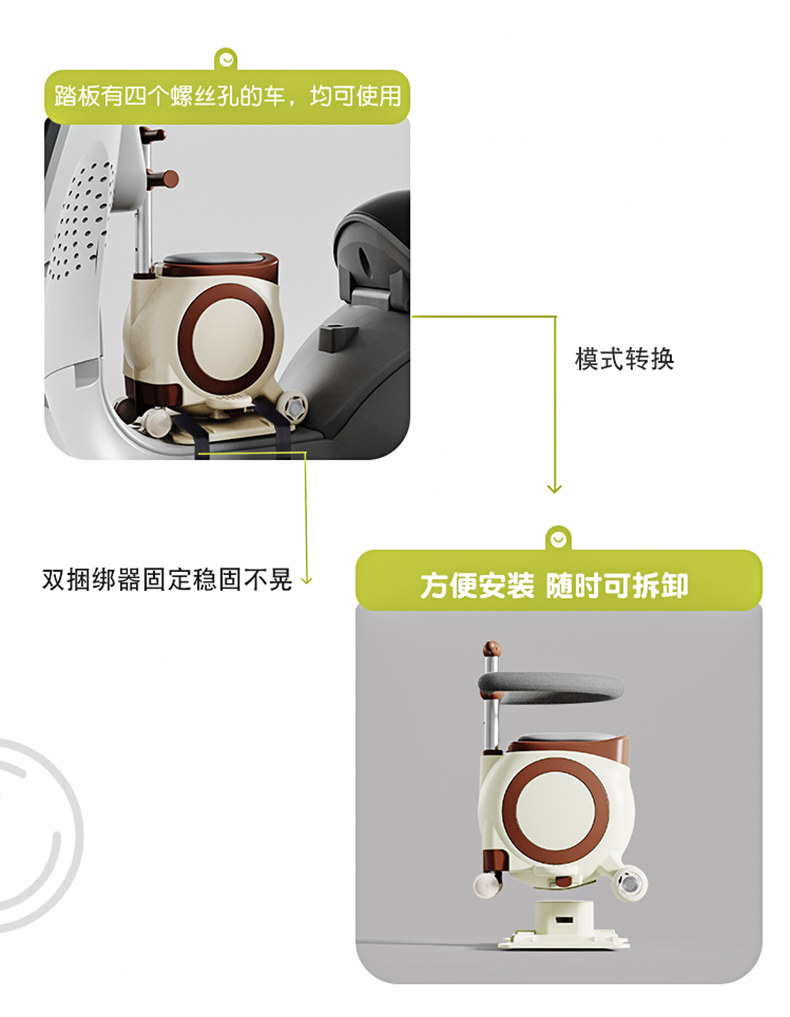 踏板有四个螺丝孔的车，均可使用

模式转换

双捆绑器固定稳固不晃

方便安装 随时可拆卸