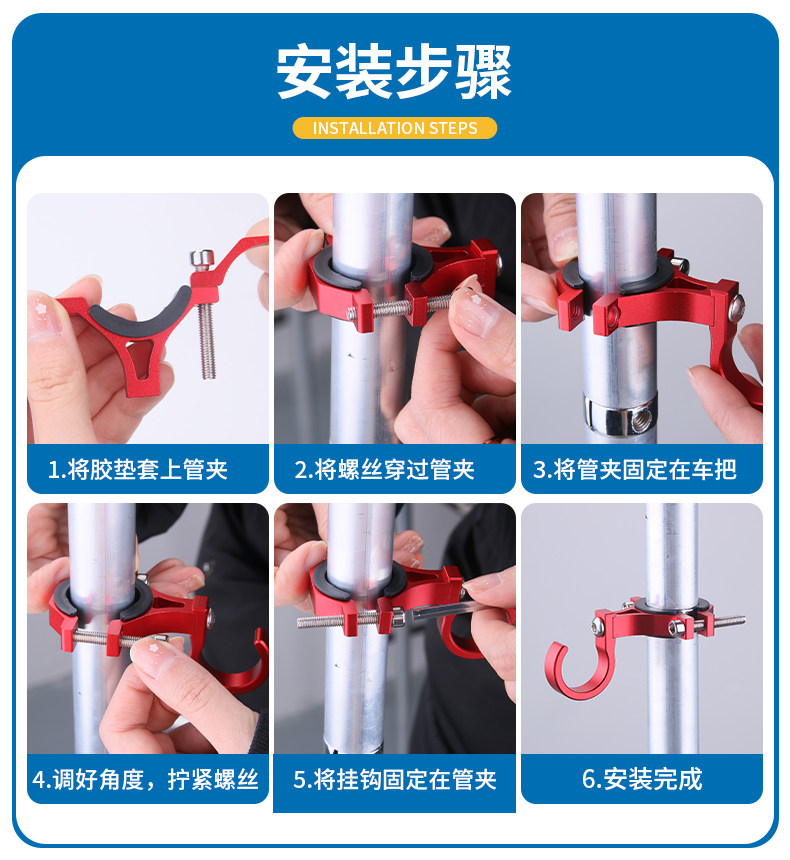 安装步骤

INSTALLATION STEPS

1.将胶垫套上管夹

2.将螺丝穿过管夹

3.将管夹固定在车把

4.调好角度，拧紧螺丝

5.将挂钩固定在管夹

6.安装完成