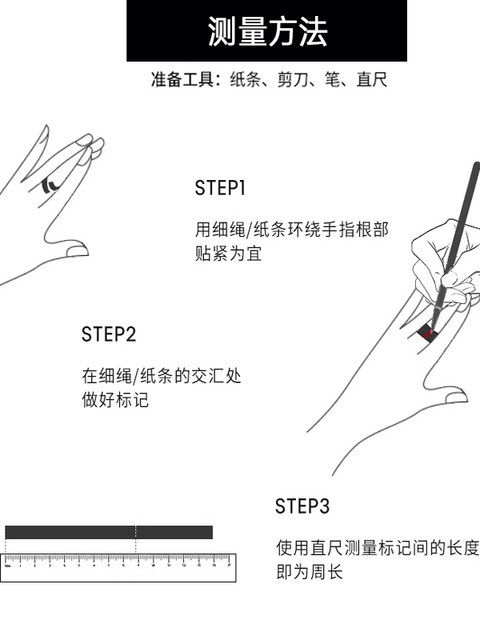 测量方法

准备工具：纸条、剪刀、笔、直尺

STEP1

用细绳/纸条环绕手指根部贴紧为宜

STEP2

在细绳/纸条的交汇处做好标记

STEP3

使用直尺测量标记间的长度即为周长