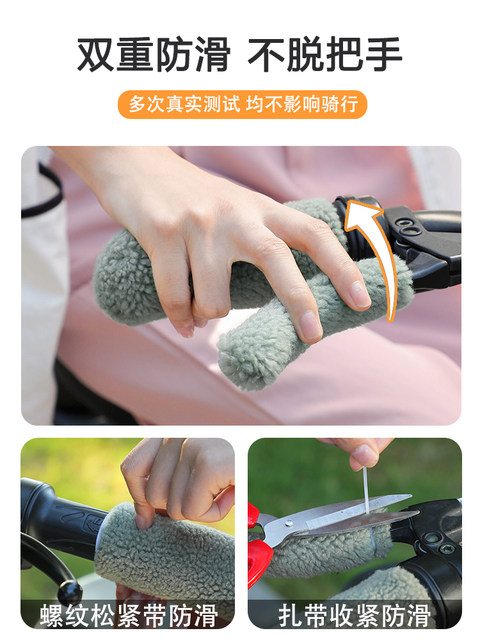 双重防滑 不脱把手

多次真实测试 均不影响骑行

螺纹松紧带防滑

扎带收紧防滑