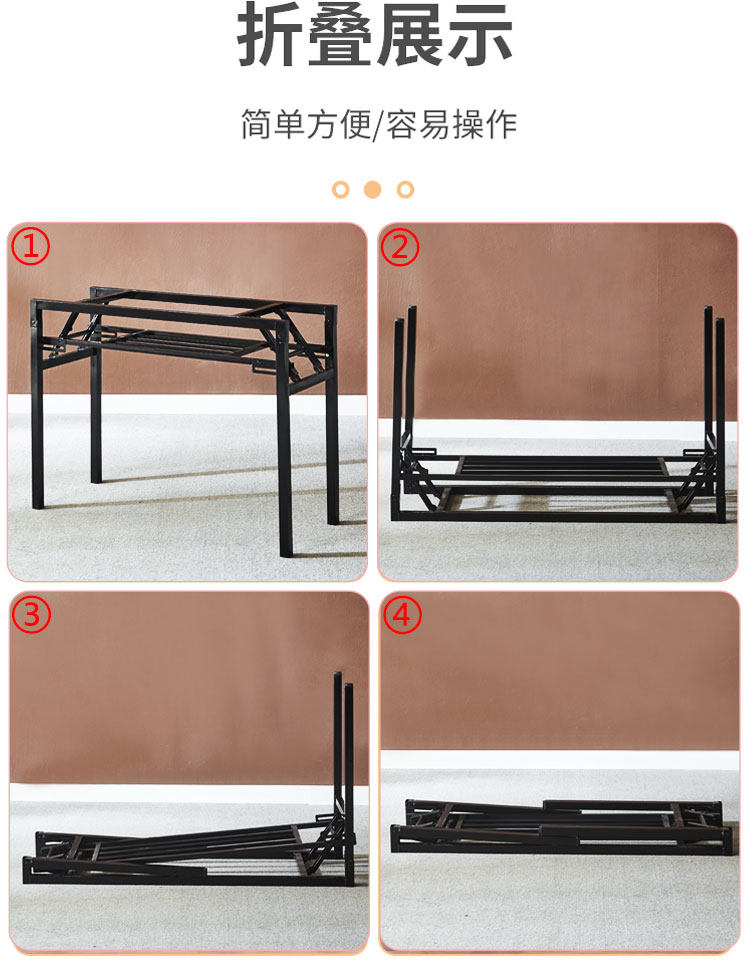 折叠展示

简单方便/容易操作

①

②

③

④