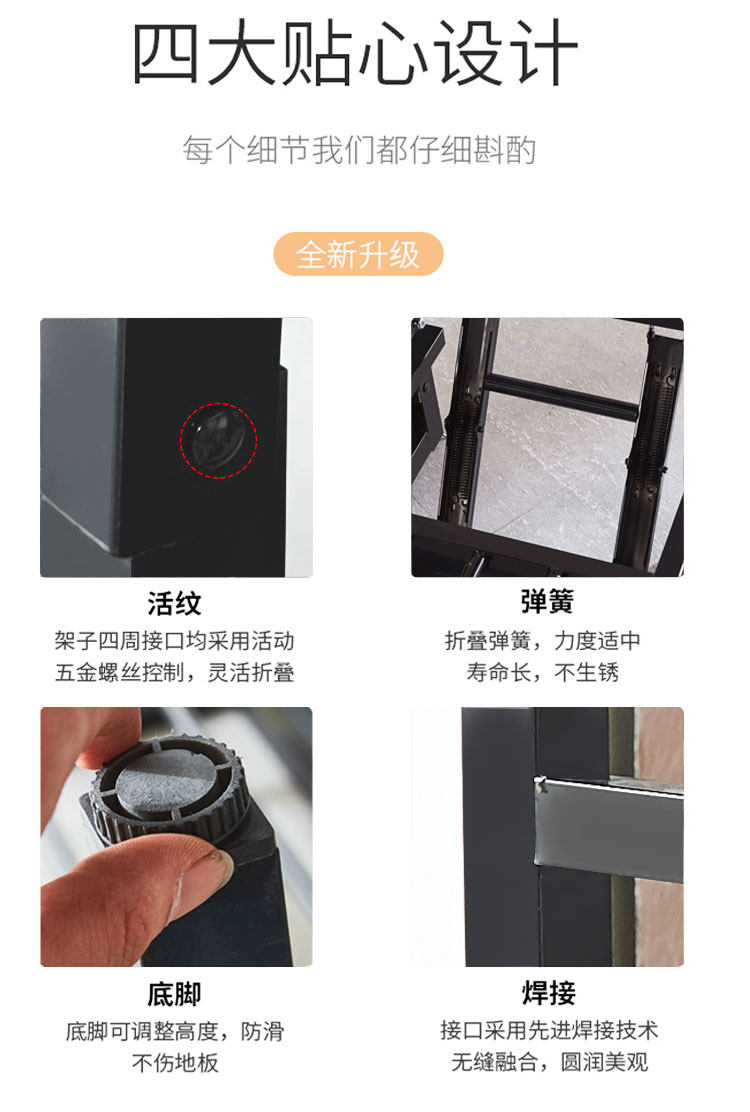 四大贴心设计

每个细节我们都仔细斟酌

全新升级

活纹

架子四周接口均采用活动五金螺丝控制，灵活折叠

弹簧

折叠弹簧，力度适中寿命长，不生锈

底脚

底脚可调整高度，防滑不伤地板

焊接

接口采用先进焊接技术无缝融合，圆润美观