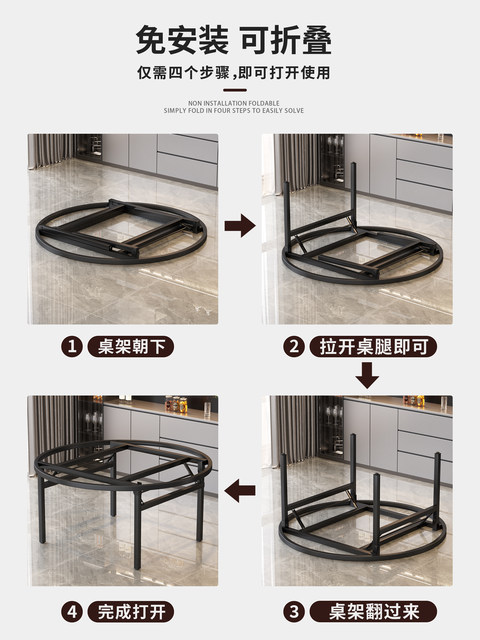 免安装 可折叠

仅需四个步骤,即可打开使用

NON INSTALLATION FOLDABLE
SIMPLY FOLD IN FOUR STEPS TO EASILY SOLVE

1 桌架朝下

2 拉开桌腿即可

4 完成打开

3 桌架翻过来